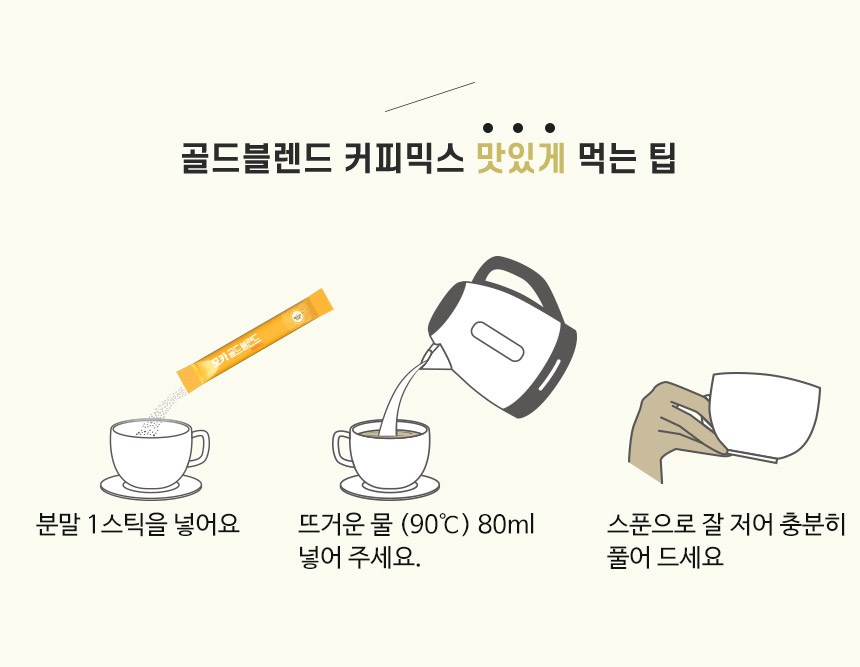 골드블렌드 커피믹스 맛있게 먹는 팁

모카 골드블렌드

분말 1스틱을 넣어요

뜨거운 물 (90℃) 80ml 넣어 주세요.

스푼으로 잘 저어 충분히 풀어 드세요