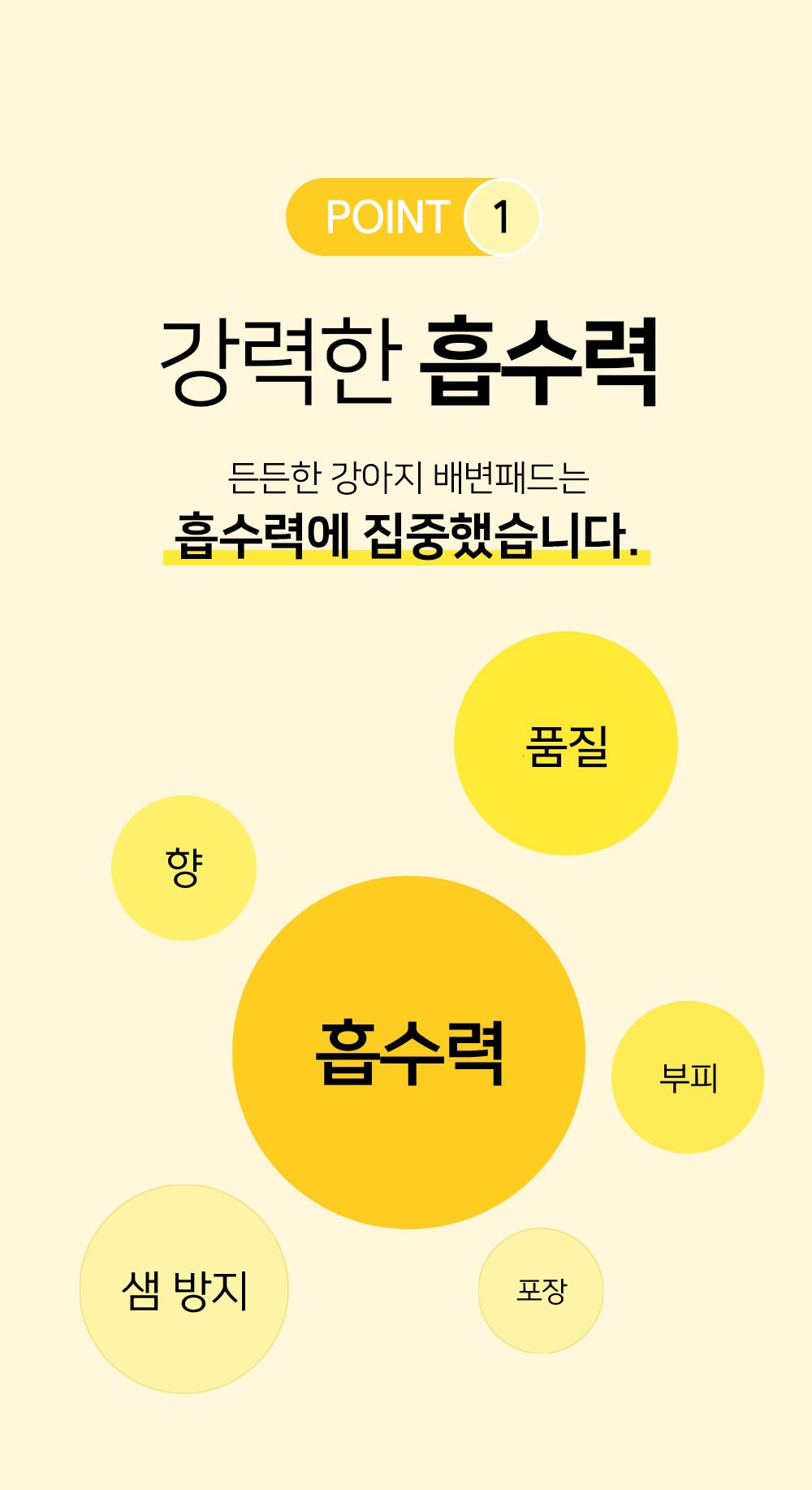 POINT 1

강력한 흡수력

든든한 강아지 배변패드는
흡수력에 집중했습니다.

품질

향

흡수력

부피

샘 방지

포장