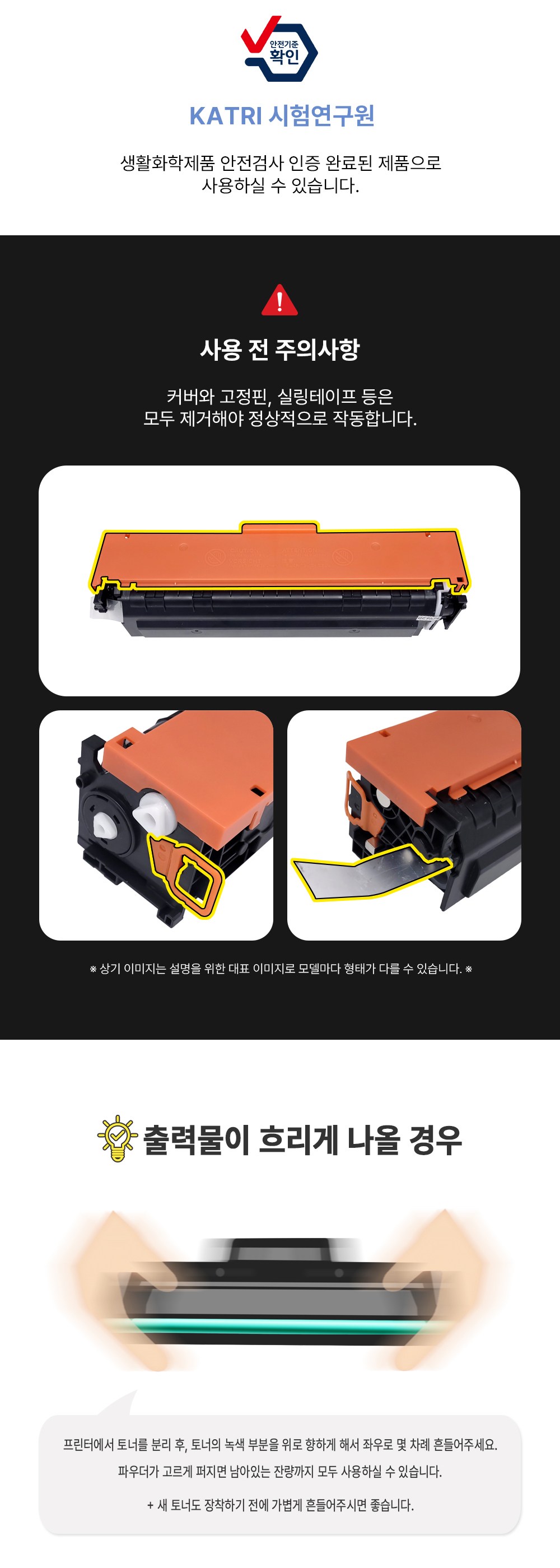 안전기준
확인

KATRI 시험연구원

생활화학제품 안전검사 인증 완료된 제품으로
사용하실 수 있습니다.

사용 전 주의사항

커버와 고정핀, 실링테이프 등은
모두 제거해야 정상적으로 작동합니다.

※ 상기 이미지는 설명을 위한 대표 이미지로 모델마다 형태가 다를 수 있습니다. ※

출력물이 흐리게 나올 경우

프린터에서 토너를 분리 후, 토너의 녹색 부분을 위로 향하게 해서 좌우로 몇 차례 흔들어주세요.
파우더가 고르게 퍼지면 남아있는 잔량까지 모두 사용하실 수 있습니다.

+ 새 토너도 장착하기 전에 가볍게 흔들어주시면 좋습니다.