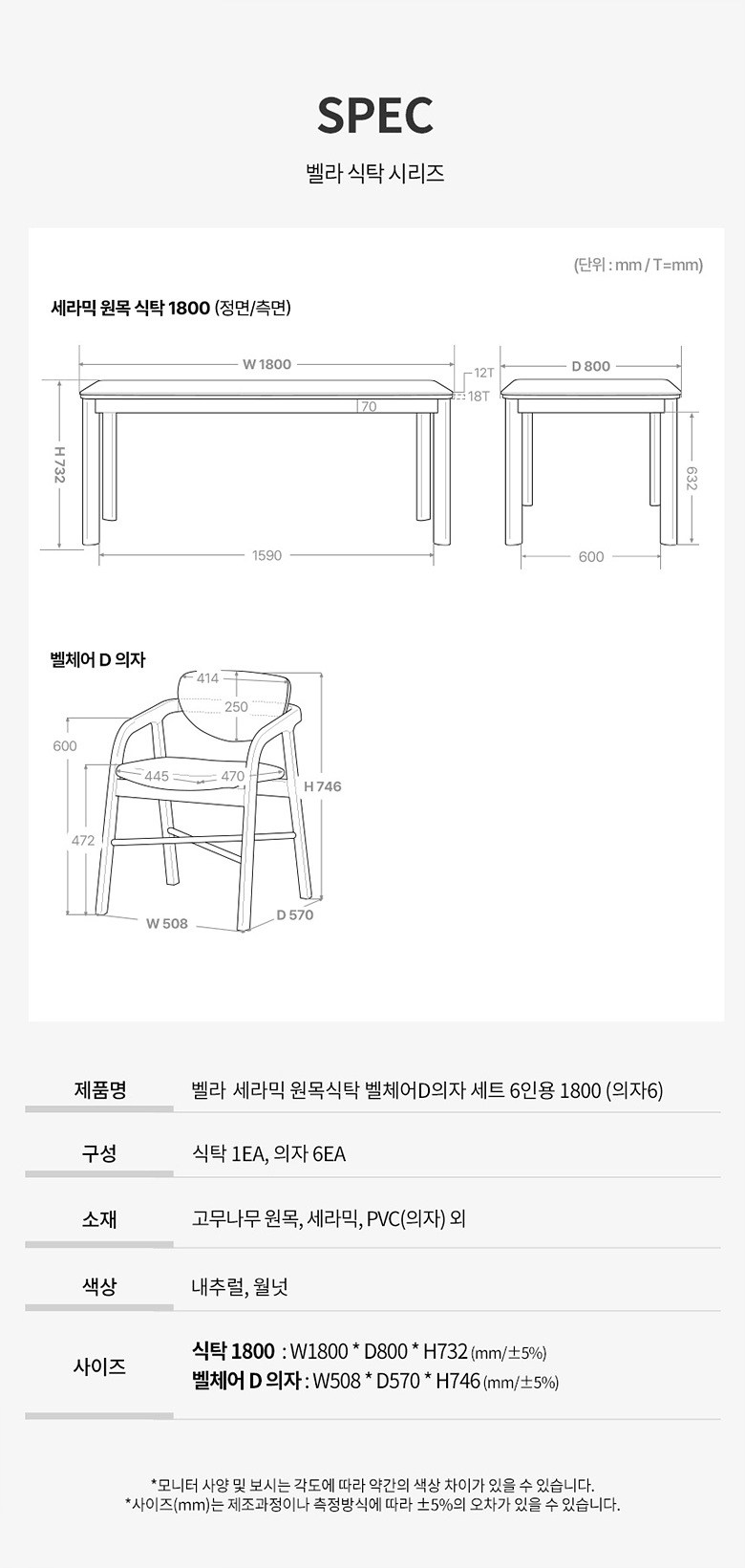 SPEC

벨라 식탁 시리즈

(단위 : mm / T=mm)

세라믹 원목 식탁 1800 (정면/측면)

W 1800

12T

18T

70

H 732

1590

D 800

632

600

벨체어 D 의자

414

250

600

445

470

H 746

472

W 508

D 570

| 제품명 | 벨라 세라믹 원목식탁 벨체어D의자 세트 6인용 1800 (의자6) |
|---|---|
| 구성 | 식탁 1EA, 의자 6EA |
| 소재 | 고무나무 원목, 세라믹, PVC(의자) 외 |
| 색상 | 내추럴, 월넛 |
| 사이즈 | 식탁 1800 : W1800 * D800 * H732 (mm/±5%) 벨체어 D 의자 : W508 * D570 * H746 (mm/±5%) |

*모니터 사양 및 보시는 각도에 따라 약간의 색상 차이가 있을 수 있습니다.
*사이즈(mm)는 제조과정이나 측정방식에 따라 ±5%의 오차가 있을 수 있습니다.