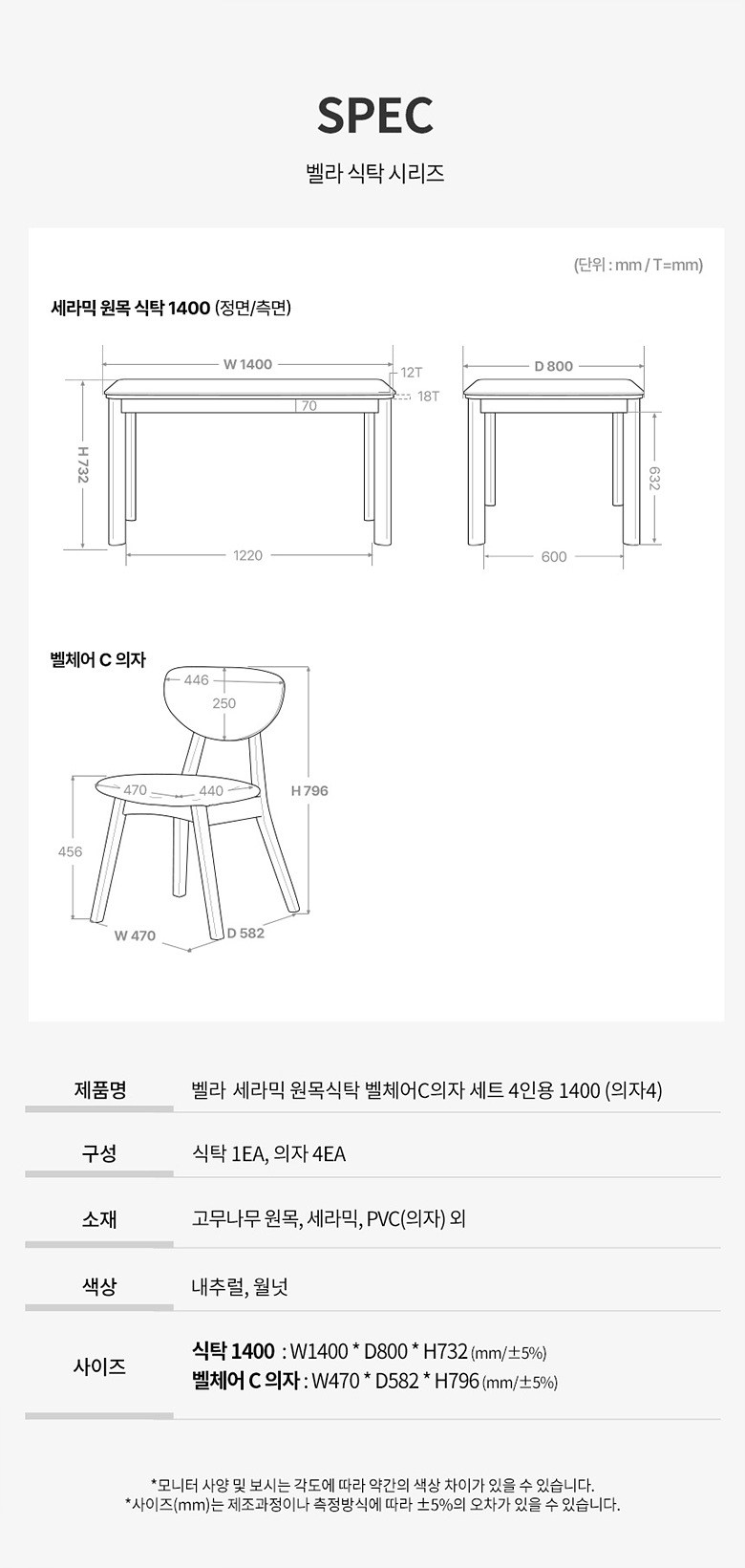 SPEC

벨라 식탁 시리즈

(단위 : mm / T=mm)

세라믹 원목 식탁 1400 (정면/측면)

W 1400

12T

18T

70

H 732

1220

D 800

632

600

벨체어 C 의자

446

250

470

440

H 796

456

W 470

D 582

| 제품명 | 벨라 세라믹 원목식탁 벨체어C의자 세트 4인용 1400 (의자4) |
|---|---|
| 구성 | 식탁 1EA, 의자 4EA |
| 소재 | 고무나무 원목, 세라믹, PVC(의자) 외 |
| 색상 | 내추럴, 월넛 |
| 사이즈 | 식탁 1400 : W1400 * D800 * H732 (mm/±5%) 벨체어 C 의자 : W470 * D582 * H796 (mm/±5%) |

*모니터 사양 및 보시는 각도에 따라 약간의 색상 차이가 있을 수 있습니다.
*사이즈(mm)는 제조과정이나 측정방식에 따라 ±5%의 오차가 있을 수 있습니다.