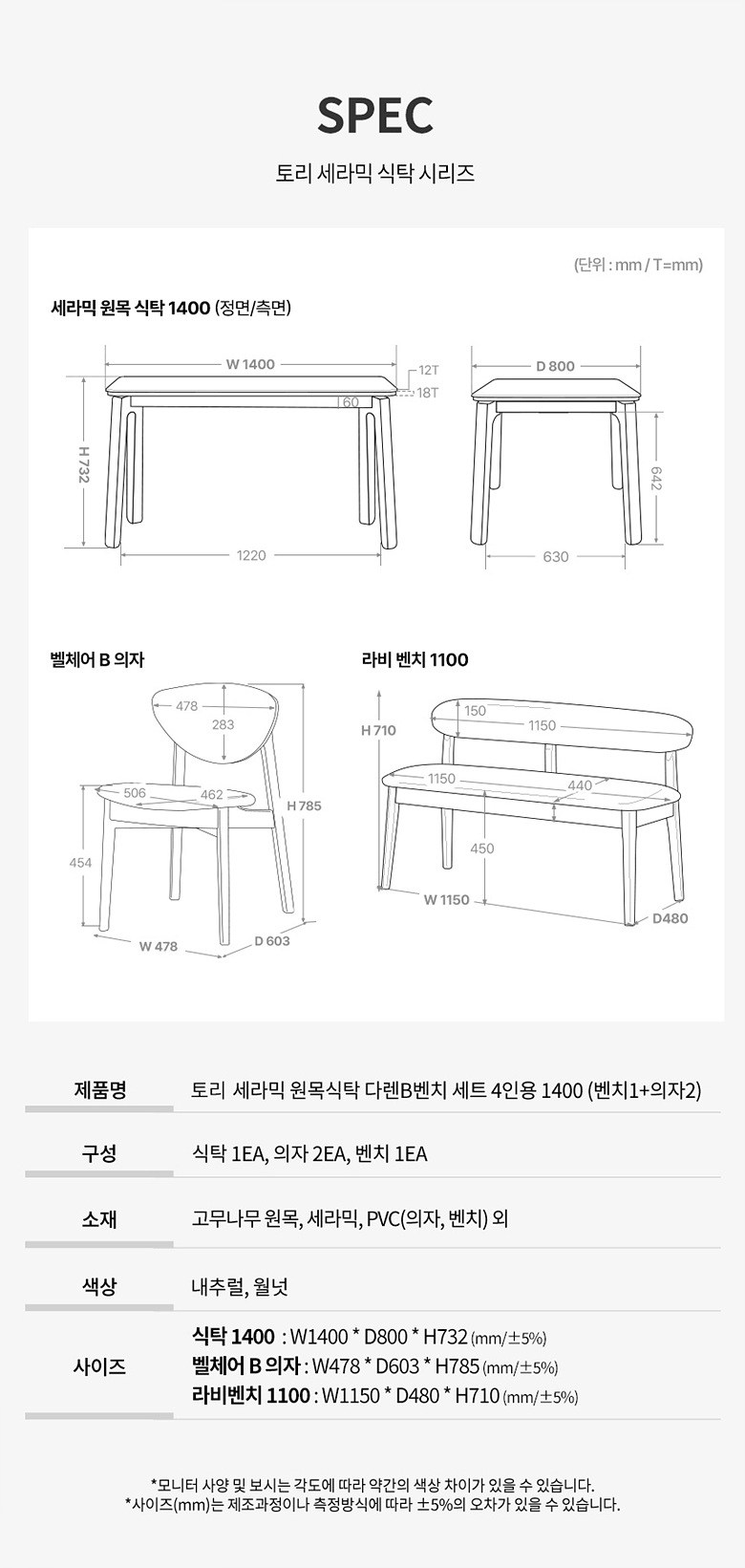 SPEC

토리 세라믹 식탁 시리즈

(단위 : mm / T=mm)

세라믹 원목 식탁 1400 (정면/측면)

W 1400
12T
18T
60
H 732
1220
D 800
642
630

벨체어 B 의자

478
283
506
462
H 785
454
W 478
D 603

라비 벤치 1100

H 710
150
1150
1150
440
450
W 1150
D480

| 제품명 | 토리 세라믹 원목식탁 다렌B벤치 세트 4인용 1400 (벤치1+의자2) |
|---|---|
| 구성 | 식탁 1EA, 의자 2EA, 벤치 1EA |
| 소재 | 고무나무 원목, 세라믹, PVC(의자, 벤치) 외 |
| 색상 | 내추럴, 월넛 |
| 사이즈 | 식탁 1400 : W1400 * D800 * H732 (mm/±5%) 벨체어 B 의자 : W478 * D603 * H785 (mm/±5%) 라비벤치 1100 : W1150 * D480 * H710 (mm/±5%) |

*모니터 사양 및 보시는 각도에 따라 약간의 색상 차이가 있을 수 있습니다.
*사이즈(mm)는 제조과정이나 측정방식에 따라 ±5%의 오차가 있을 수 있습니다.