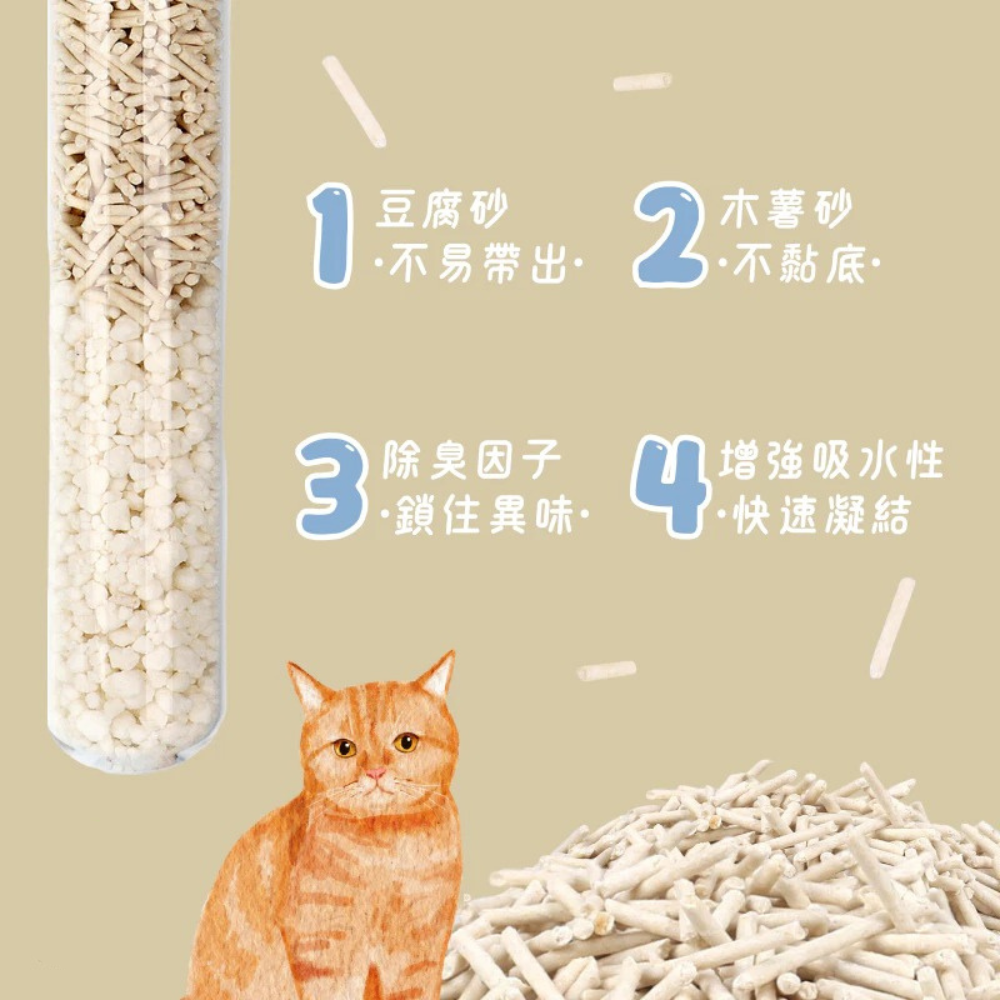 1 豆腐砂
·不易帶出·

2 木薯砂
·不黏底·

3 除臭因子
·鎖住異味·

4 增強吸水性
·快速凝結