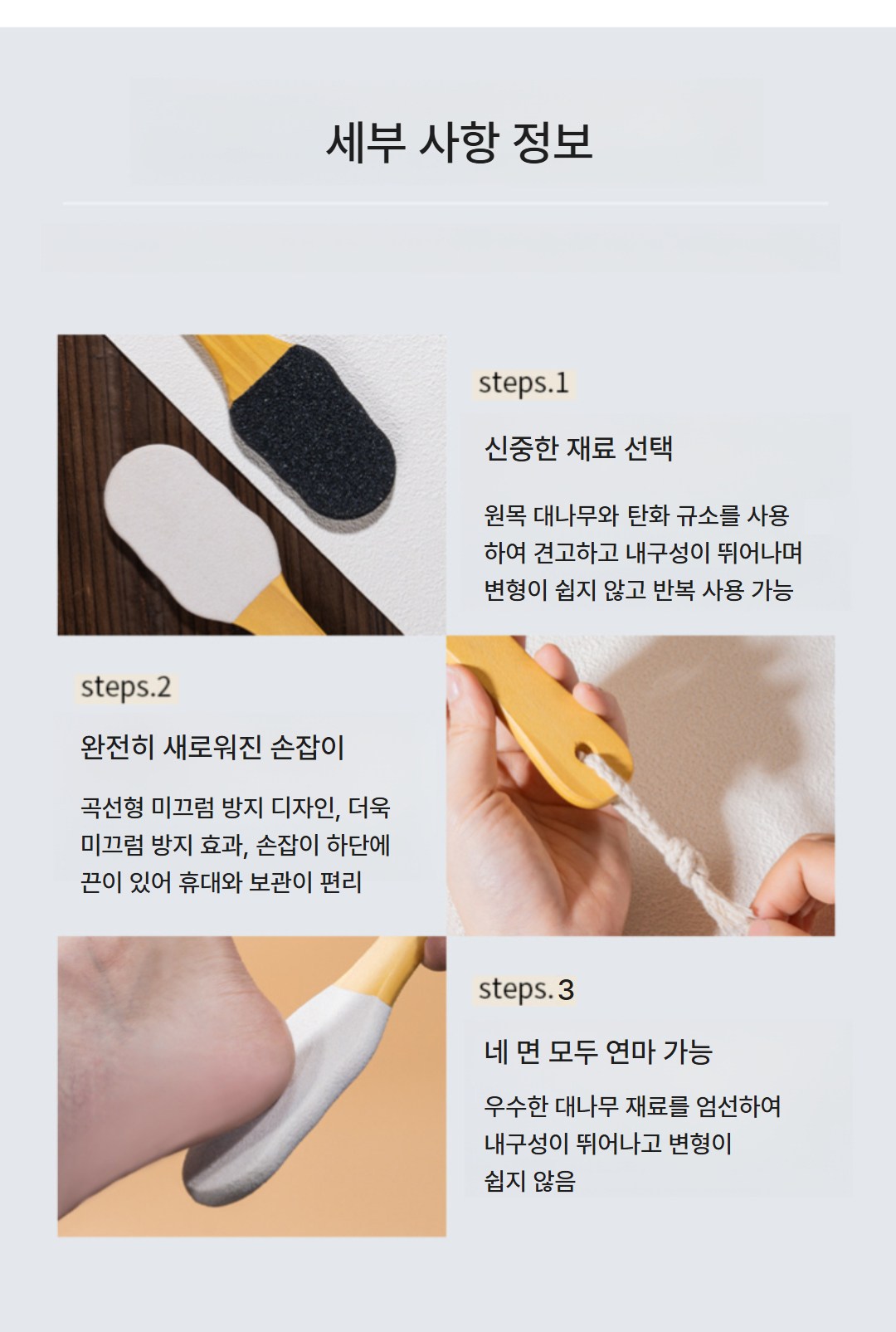 세부 사항 정보

steps.1

신중한 재료 선택

원목 대나무와 탄화 규소를 사용하여 견고하고 내구성이 뛰어나며 변형이 쉽지 않고 반복 사용 가능

steps.2

완전히 새로워진 손잡이

곡선형 미끄럼 방지 디자인, 더욱 미끄럼 방지 효과, 손잡이 하단에 끈이 있어 휴대와 보관이 편리

steps.3

네 면 모두 연마 가능

우수한 대나무 재료를 엄선하여 내구성이 뛰어나고 변형이 쉽지 않음