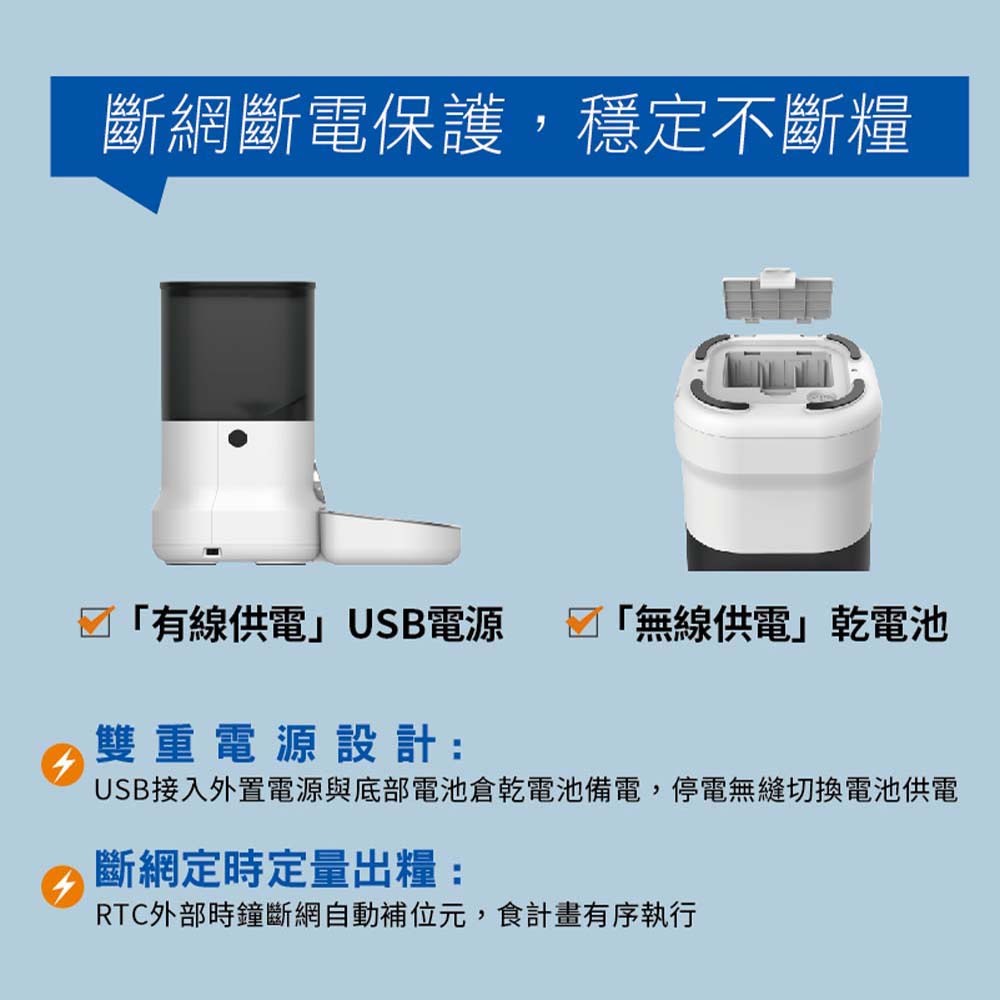 斷網斷電保護，穩定不斷糧

「有線供電」USB電源

「無線供電」乾電池

雙重電源設計：

USB接入外置電源與底部電池倉乾電池備電，停電無縫切換電池供電

斷網定時定量出糧：

RTC外部時鐘斷網自動補位元，食計畫有序執行