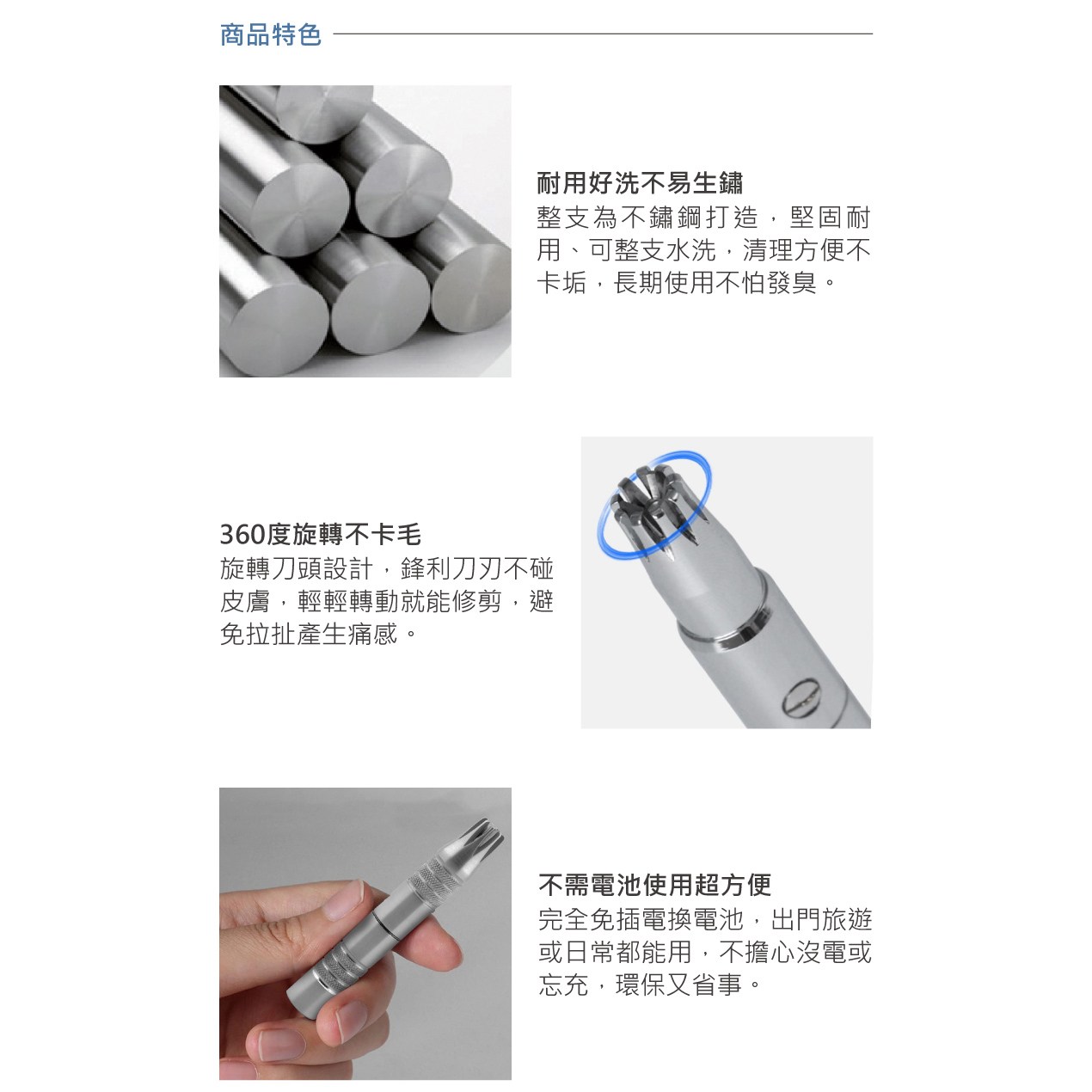 商品特色

耐用好洗不易生鏽
整支為不鏽鋼打造，堅固耐用、可整支水洗，清理方便不卡垢，長期使用不怕發臭。

360度旋轉不卡毛
旋轉刀頭設計，鋒利刀刃不碰皮膚，輕輕轉動就能修剪，避免拉扯產生痛感。

不需電池使用超方便
完全免插電換電池，出門旅遊或日常都能用，不擔心沒電或忘充，環保又省事。