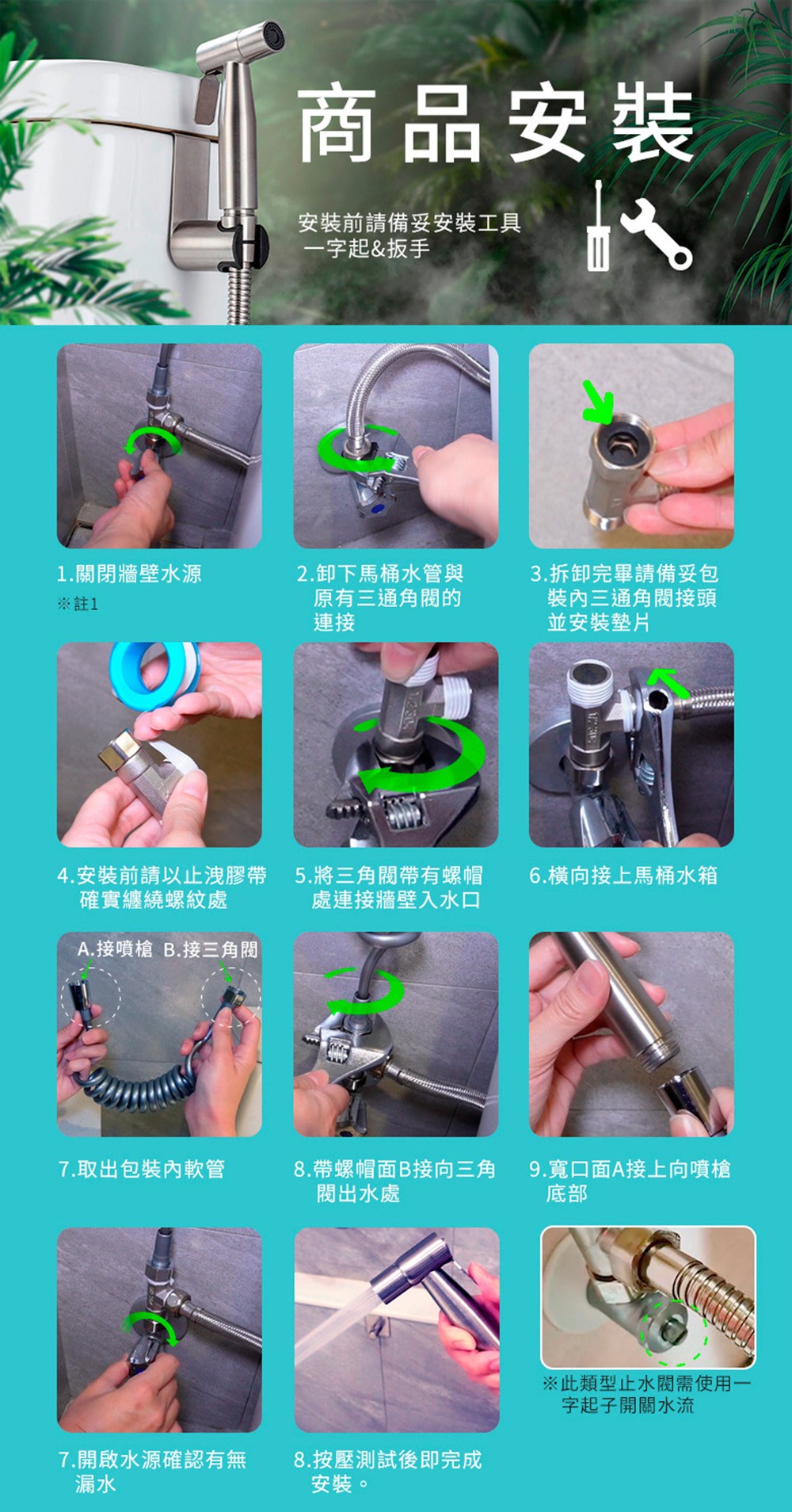 商品安裝

安裝前請備妥安裝工具
一字起&扳手

1.關閉牆壁水源
※註1

2.卸下馬桶水管與原有三通角閥的連接

3.拆卸完畢請備妥包裝內三通角閥接頭並安裝墊片

4.安裝前請以止洩膠帶確實纏繞螺紋處

5.將三角閥帶有螺帽處連接牆壁入水口

6.橫向接上馬桶水箱

A.接噴槍 B.接三角閥

7.取出包裝內軟管

8.帶螺帽面B接向三角閥出水處

9.寬口面A接上向噴槍底部

7.開啟水源確認有無漏水

8.按壓測試後即完成安裝。

※此類型止水閥需使用一字起子開關水流