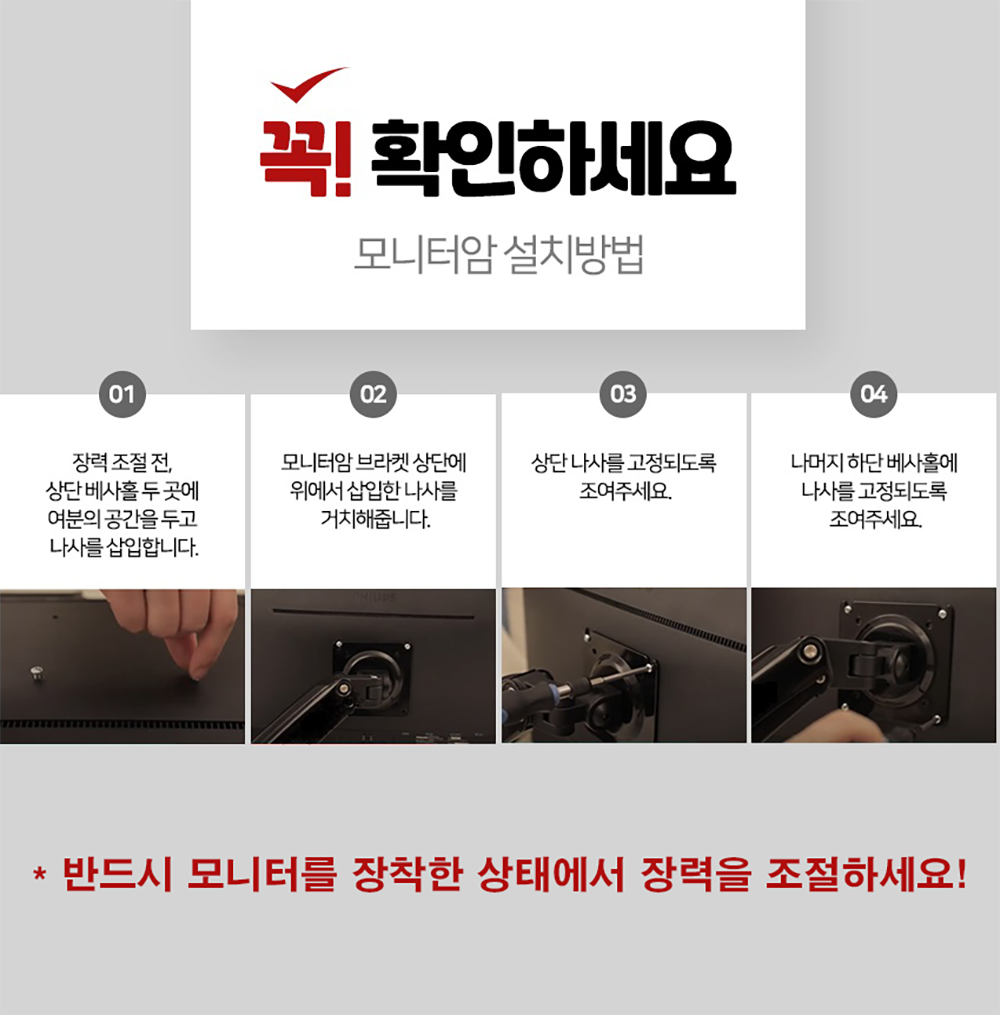 꼭! 확인하세요

모니터암 설치방법

01

장력 조절 전, 상단 베사홀 두 곳에 여분의 공간을 두고 나사를 삽입합니다.

02

모니터암 브라켓 상단에 위에서 삽입한 나사를 거치해줍니다.

03

상단 나사를 고정되도록 조여주세요.

04

나머지 하단 베사홀에 나사를 고정되도록 조여주세요.

* 반드시 모니터를 장착한 상태에서 장력을 조절하세요!