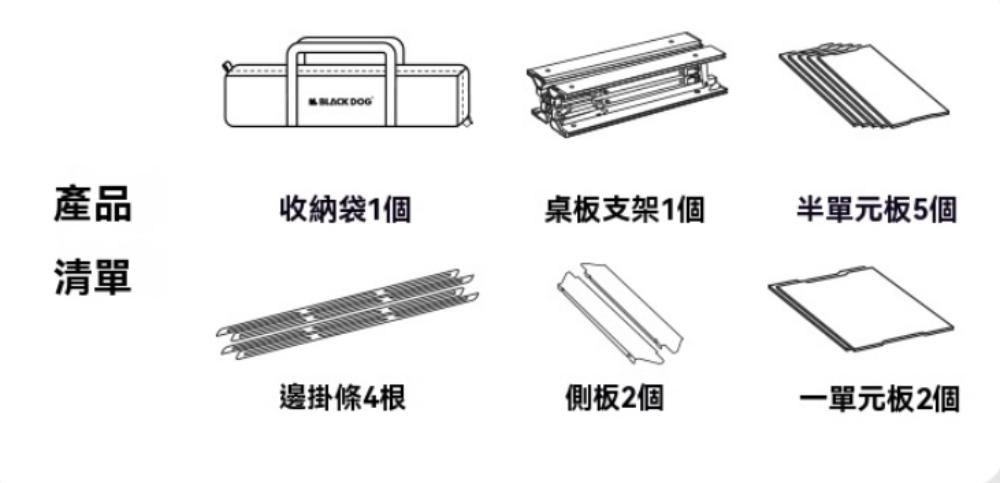 產品
清單

BLACK DOG

收納袋1個

桌板支架1個

半單元板5個

邊掛條4根

側板2個

一單元板2個