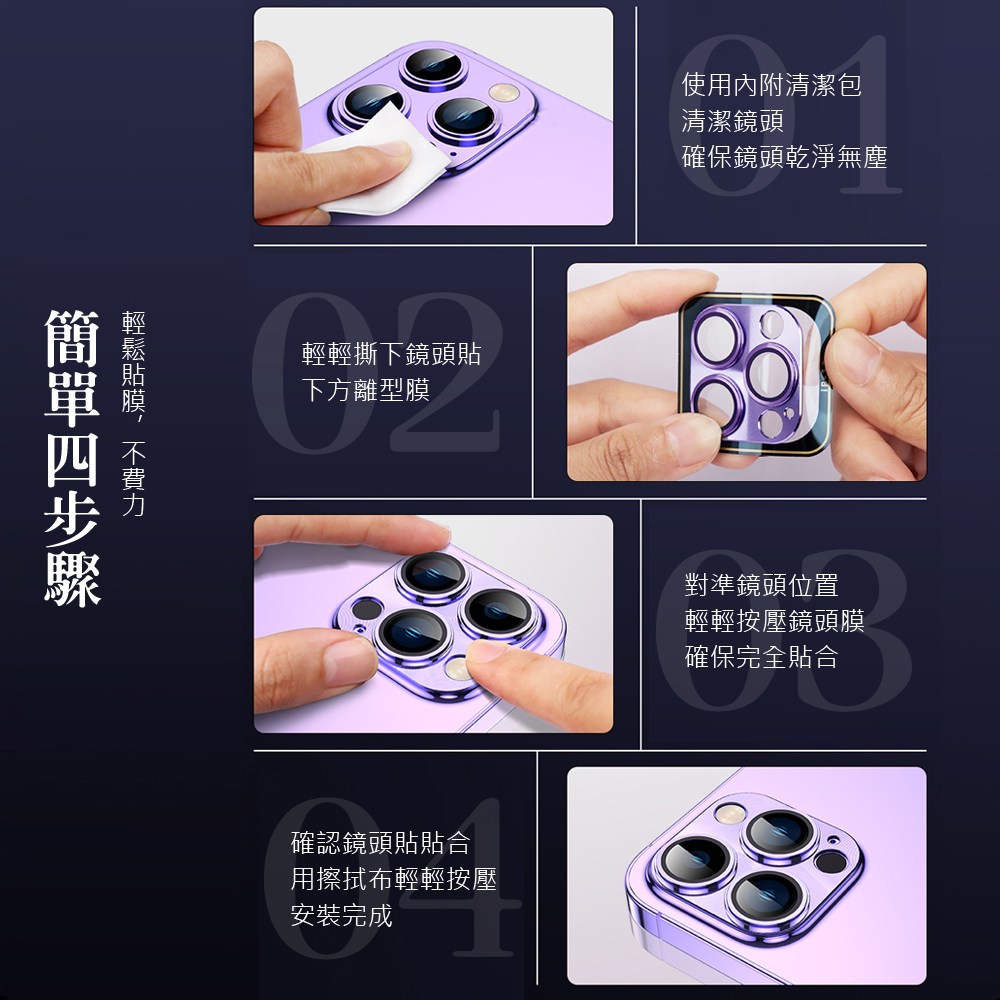 簡單四步驟

輕鬆貼膜，不費力

01
使用內附清潔包
清潔鏡頭
確保鏡頭乾淨無塵

02
輕輕撕下鏡頭貼
下方離型膜

03
對準鏡頭位置
輕輕按壓鏡頭膜
確保完全貼合

04
確認鏡頭貼貼合
用擦拭布輕輕按壓
安裝完成