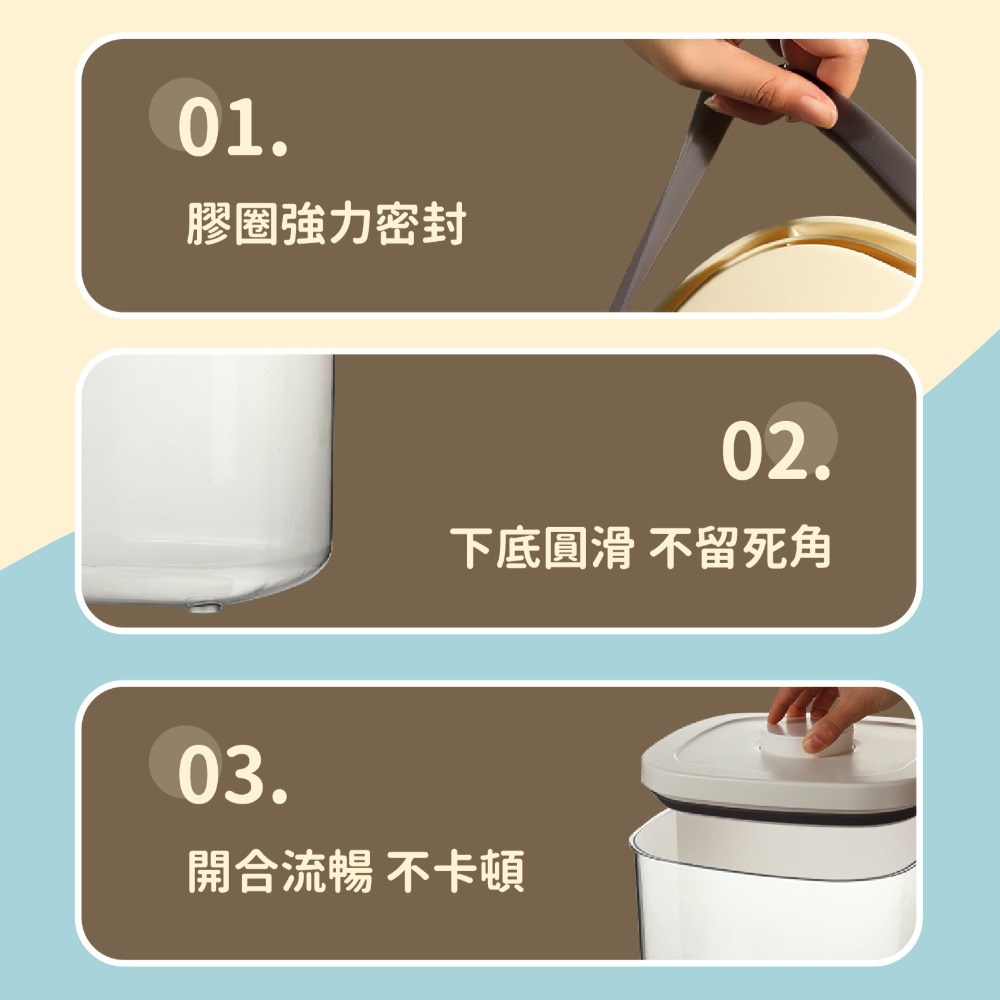 01.

膠圈強力密封

02.

下底圓滑 不留死角

03.

開合流暢 不卡頓