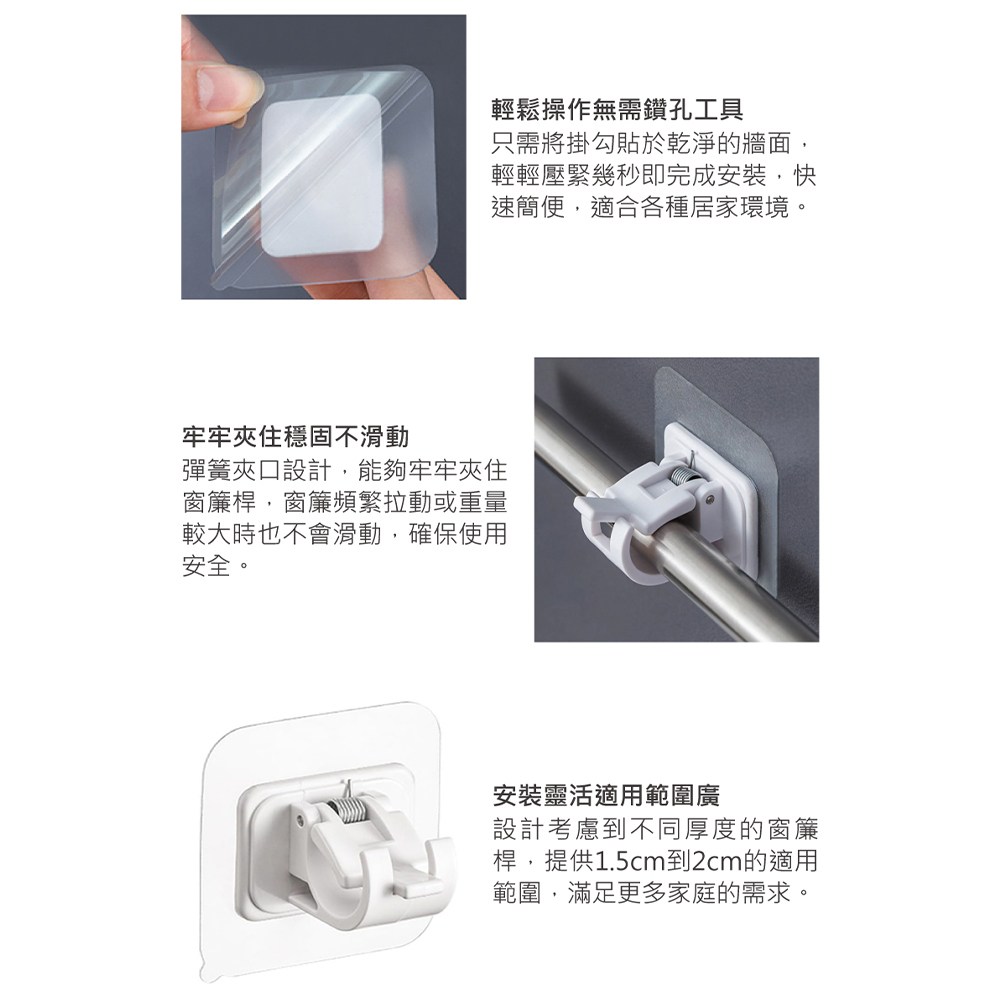 輕鬆操作無需鑽孔工具
只需將掛勾貼於乾淨的牆面，輕輕壓緊幾秒即完成安裝，快速簡便，適合各種居家環境。

牢牢夾住穩固不滑動
彈簧夾口設計，能夠牢牢夾住窗簾桿，窗簾頻繁拉動或重量較大時也不會滑動，確保使用安全。

安裝靈活適用範圍廣
設計考慮到不同厚度的窗簾桿，提供1.5cm到2cm的適用範圍，滿足更多家庭的需求。