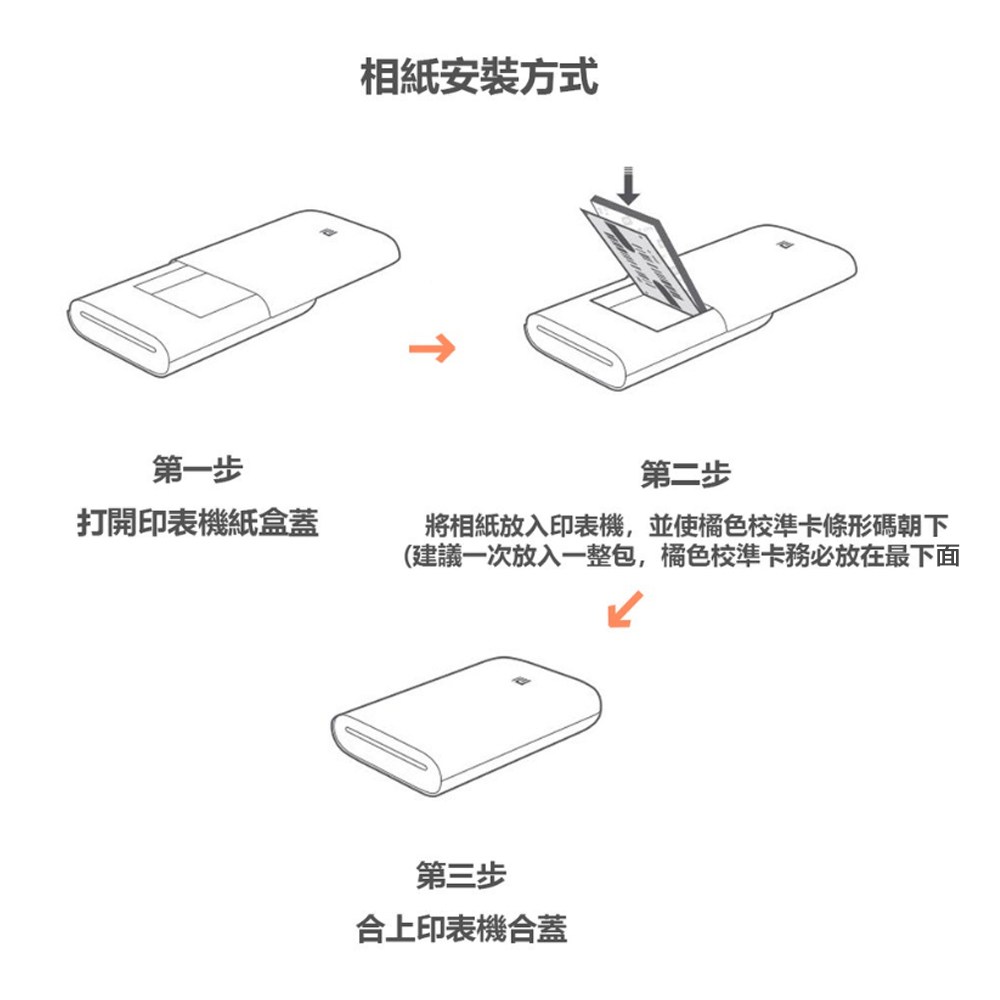 相紙安裝方式

第一步

打開印表機紙盒蓋

第二步

將相紙放入印表機，並使橘色校準卡條形碼朝下
(建議一次放入一整包，橘色校準卡務必放在最下面

第三步

合上印表機合蓋