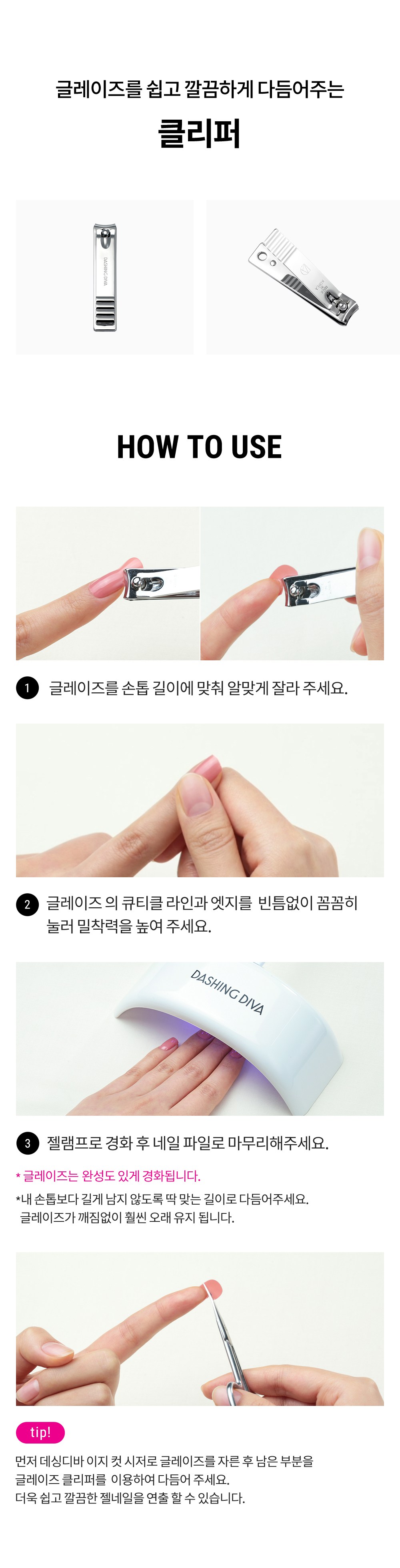 글레이즈를 쉽고 깔끔하게 다듬어주는

클리퍼

DASHING DIVA

HOW TO USE

1 글레이즈를 손톱 길이에 맞춰 알맞게 잘라 주세요.

2 글레이즈 의 큐티클 라인과 엣지를 빈틈없이 꼼꼼히 눌러 밀착력을 높여 주세요.

DASHING DIVA

3 젤램프로 경화 후 네일 파일로 마무리해주세요.

* 글레이즈는 완성도 있게 경화됩니다.

*내 손톱보다 길게 남지 않도록 딱 맞는 길이로 다듬어주세요. 글레이즈가 깨짐없이 훨씬 오래 유지 됩니다.

tip!

먼저 데싱디바 이지 컷 시저로 글레이즈를 자른 후 남은 부분을 글레이즈 클리퍼를 이용하여 다듬어 주세요. 더욱 쉽고 깔끔한 젤네일을 연출 할 수 있습니다.