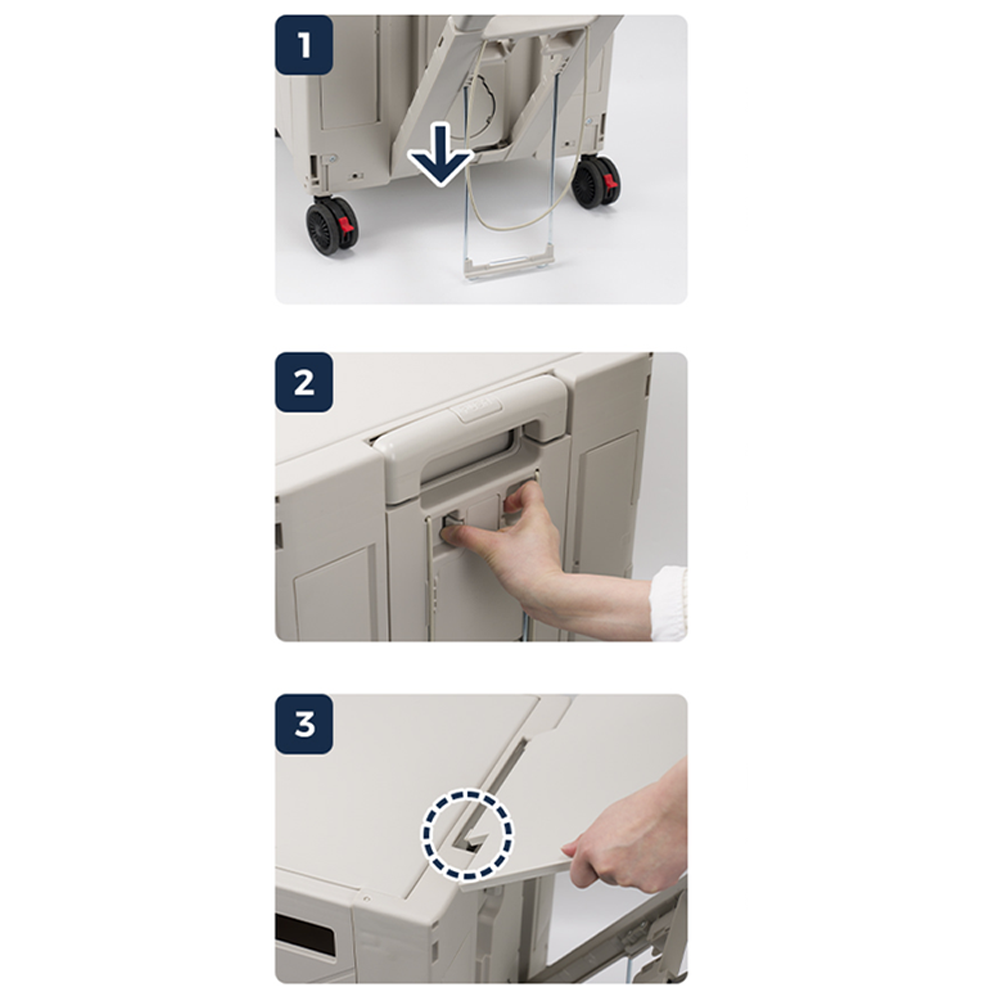 1

2

3