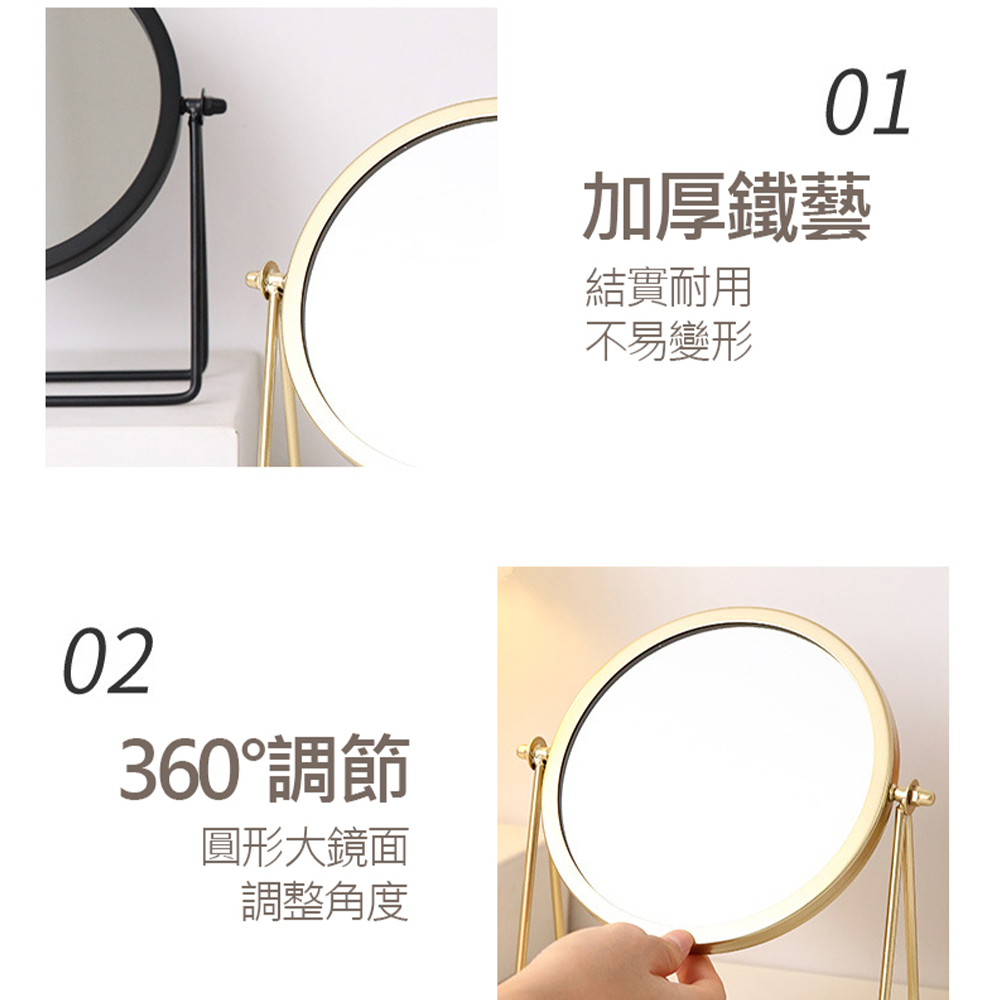 01

加厚鐵藝

結實耐用
不易變形

02

360°調節

圓形大鏡面
調整角度