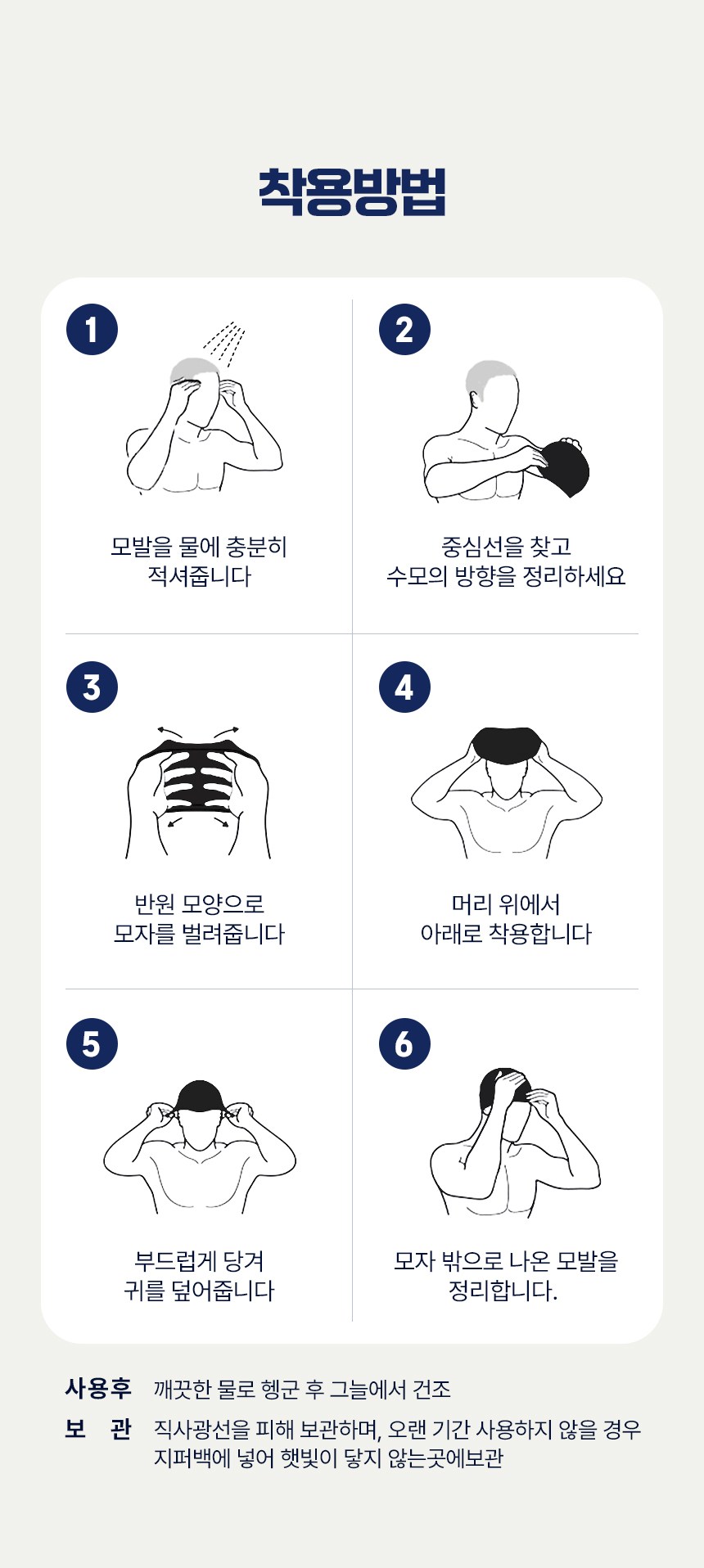 착용방법

1

모발을 물에 충분히 적셔줍니다

2

중심선을 찾고 수모의 방향을 정리하세요

3

반원 모양으로 모자를 벌려줍니다

4

머리 위에서 아래로 착용합니다

5

부드럽게 당겨 귀를 덮어줍니다

6

모자 밖으로 나온 모발을 정리합니다.

사용후 깨끗한 물로 헹군 후 그늘에서 건조

보 관 직사광선을 피해 보관하며, 오랜 기간 사용하지 않을 경우 지퍼백에 넣어 햇빛이 닿지 않는곳에보관