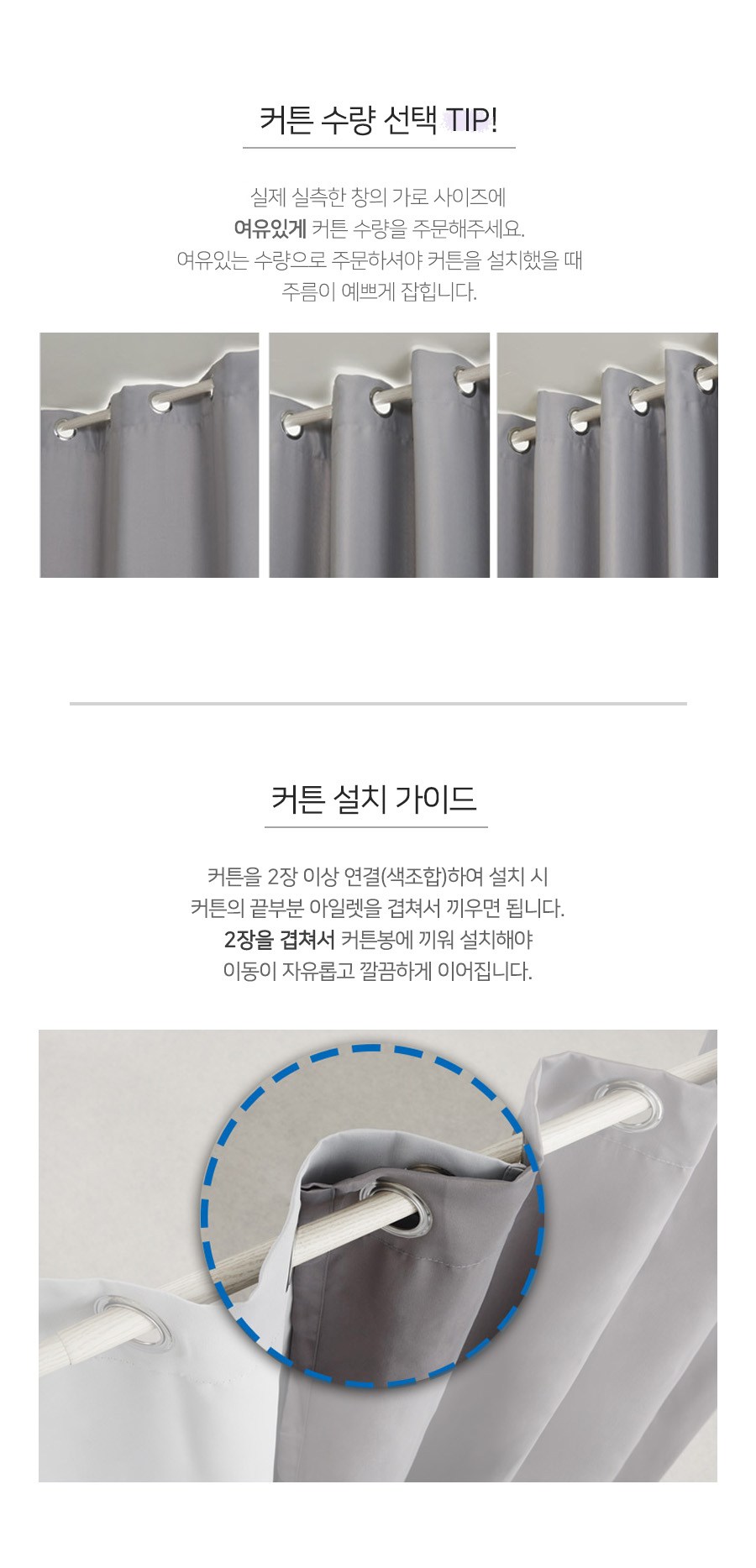 커튼 수량 선택 TIP!

실제 실측한 창의 가로 사이즈에
여유있게 커튼 수량을 주문해주세요.
여유있는 수량으로 주문하셔야 커튼을 설치했을 때
주름이 예쁘게 잡힙니다.

커튼 설치 가이드

커튼을 2장 이상 연결(색조합)하여 설치 시
커튼의 끝부분 아일렛을 겹쳐서 끼우면 됩니다.
2장을 겹쳐서 커튼봉에 끼워 설치해야
이동이 자유롭고 깔끔하게 이어집니다.