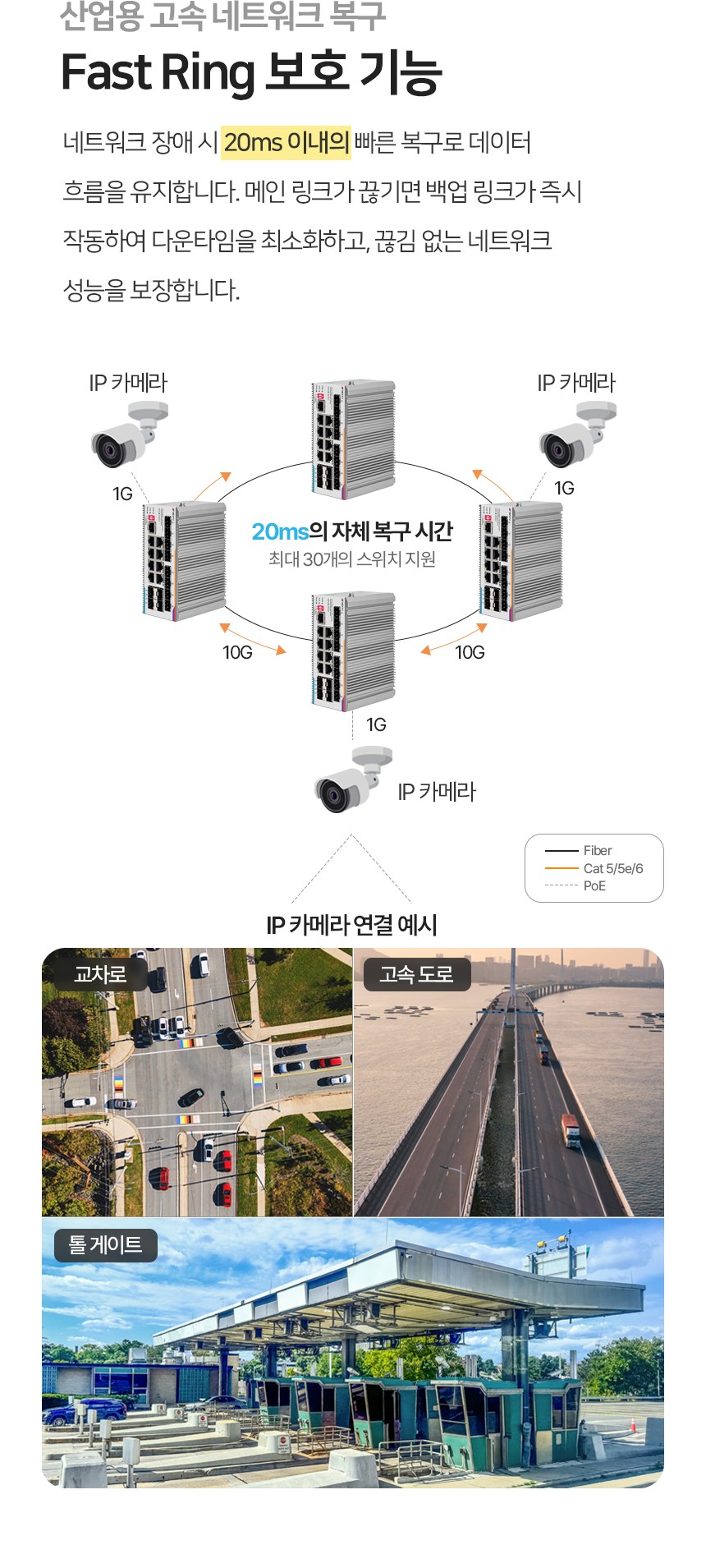 산업용 고속 네트워크 복구

Fast Ring 보호 기능

네트워크 장애 시 20ms 이내의 빠른 복구로 데이터 흐름을 유지합니다. 메인 링크가 끊기면 백업 링크가 즉시 작동하여 다운타임을 최소화하고, 끊김 없는 네트워크 성능을 보장합니다.

IP 카메라

IP 카메라

1G

1G

20ms의 자체 복구 시간

최대 30개의 스위치 지원

10G

10G

1G

IP 카메라

Fiber
Cat 5/5e/6
PoE

IP 카메라 연결 예시

교차로

고속 도로

톨 게이트