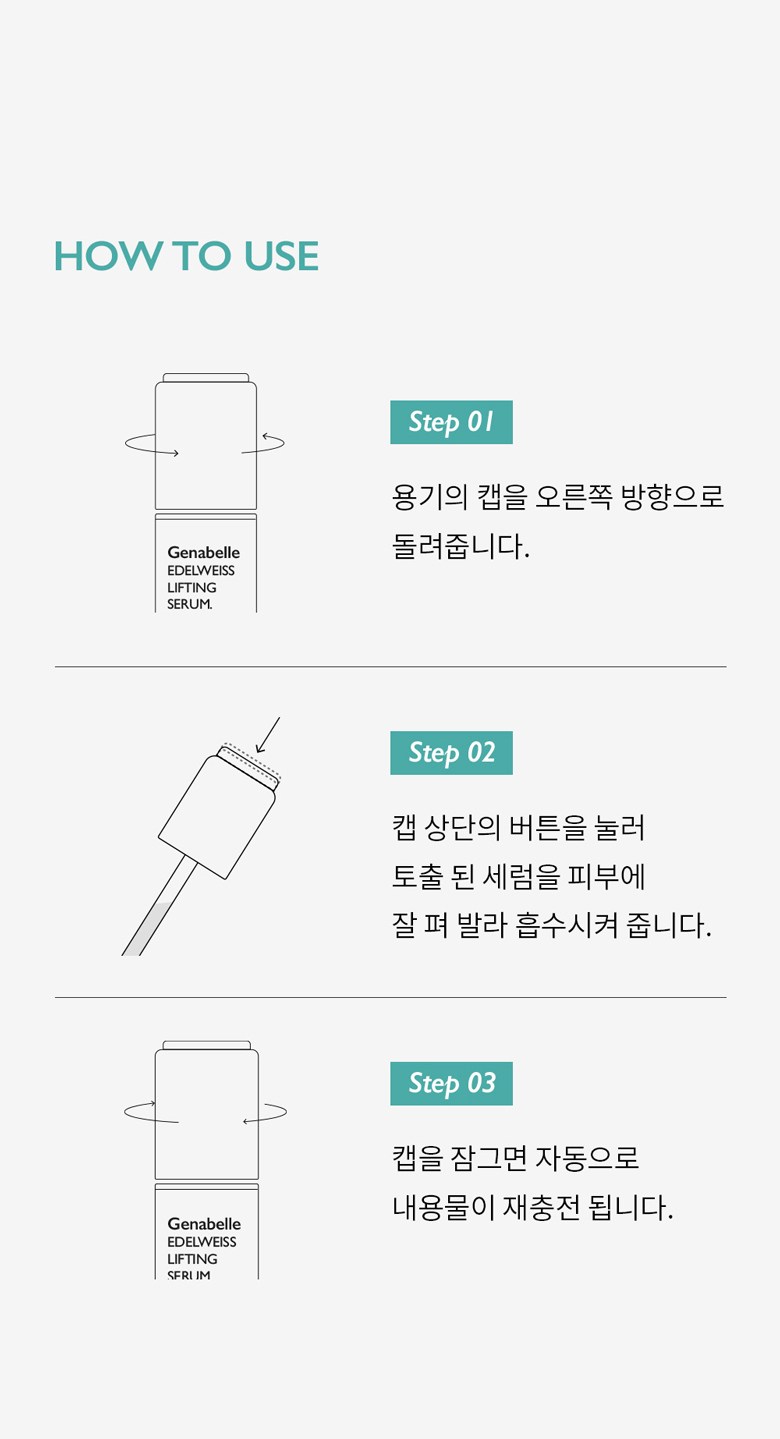 HOW TO USE

Genabelle
EDELWEISS
LIFTING
SERUM.

Step 01

용기의 캡을 오른쪽 방향으로 돌려줍니다.

Step 02

캡 상단의 버튼을 눌러
토출 된 세럼을 피부에
잘 펴 발라 흡수시켜 줍니다.

Genabelle
EDELWEISS
LIFTING
SERUM

Step 03

캡을 잠그면 자동으로
내용물이 재충전 됩니다.