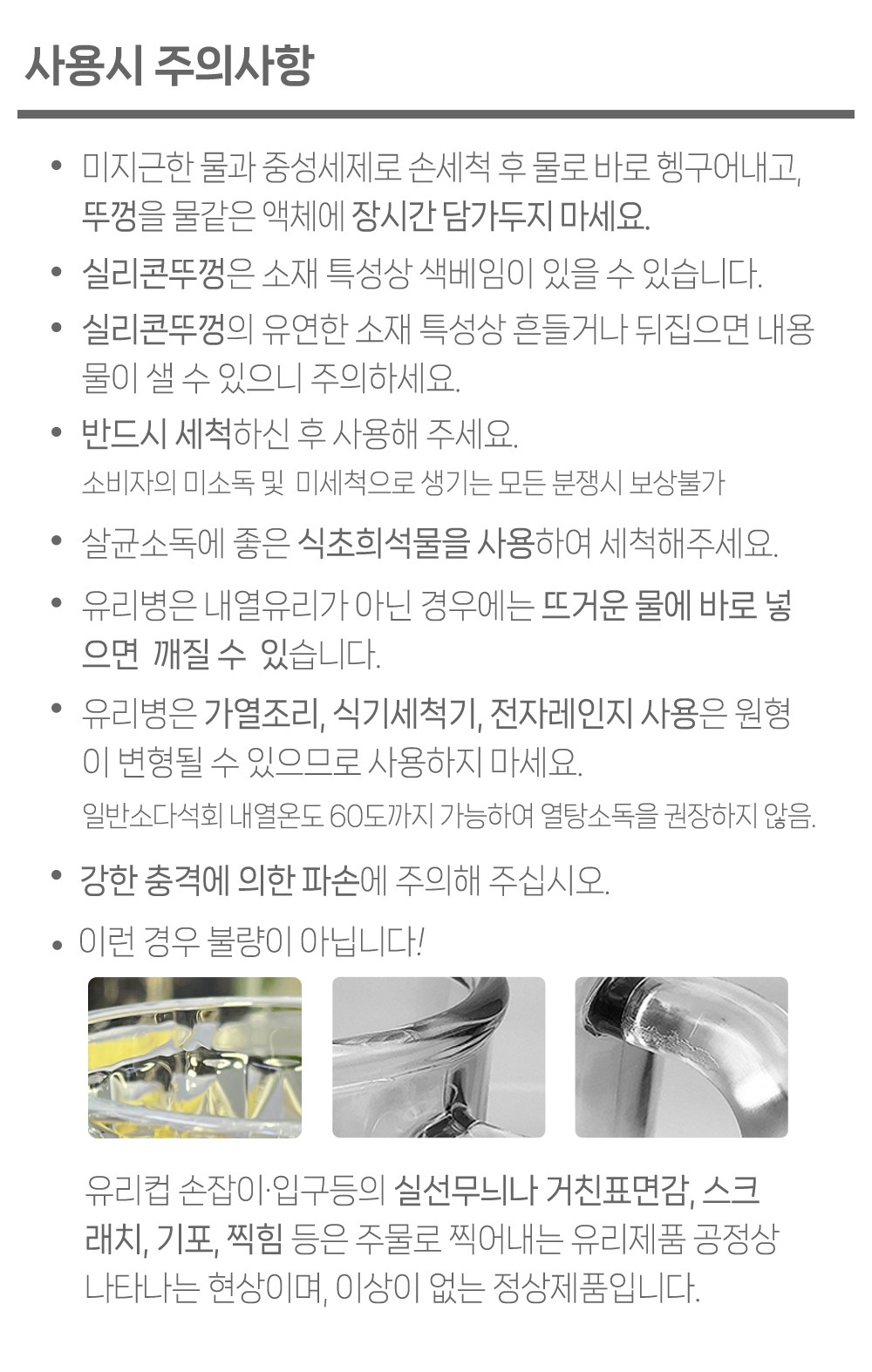 사용시 주의사항

• 미지근한 물과 중성세제로 손세척 후 물로 바로 헹구어내고, 뚜껑을 물같은 액체에 장시간 담가두지 마세요.

• 실리콘뚜껑은 소재 특성상 색베임이 있을 수 있습니다.

• 실리콘뚜껑의 유연한 소재 특성상 흔들거나 뒤집으면 내용물이 샐 수 있으니 주의하세요.

• 반드시 세척하신 후 사용해 주세요.
소비자의 미소독 및 미세척으로 생기는 모든 분쟁시 보상불가

• 살균소독에 좋은 식초희석물을 사용하여 세척해주세요.

• 유리병은 내열유리가 아닌 경우에는 뜨거운 물에 바로 넣으면 깨질 수 있습니다.

• 유리병은 가열조리, 식기세척기, 전자레인지 사용은 원형이 변형될 수 있으므로 사용하지 마세요.
일반소다석회 내열온도 60도까지 가능하여 열탕소독을 권장하지 않음.

• 강한 충격에 의한 파손에 주의해 주십시오.

• 이런 경우 불량이 아닙니다!

유리컵 손잡이·입구등의 실선무늬나 거친표면감, 스크래치, 기포, 찍힘 등은 주물로 찍어내는 유리제품 공정상 나타나는 현상이며, 이상이 없는 정상제품입니다.