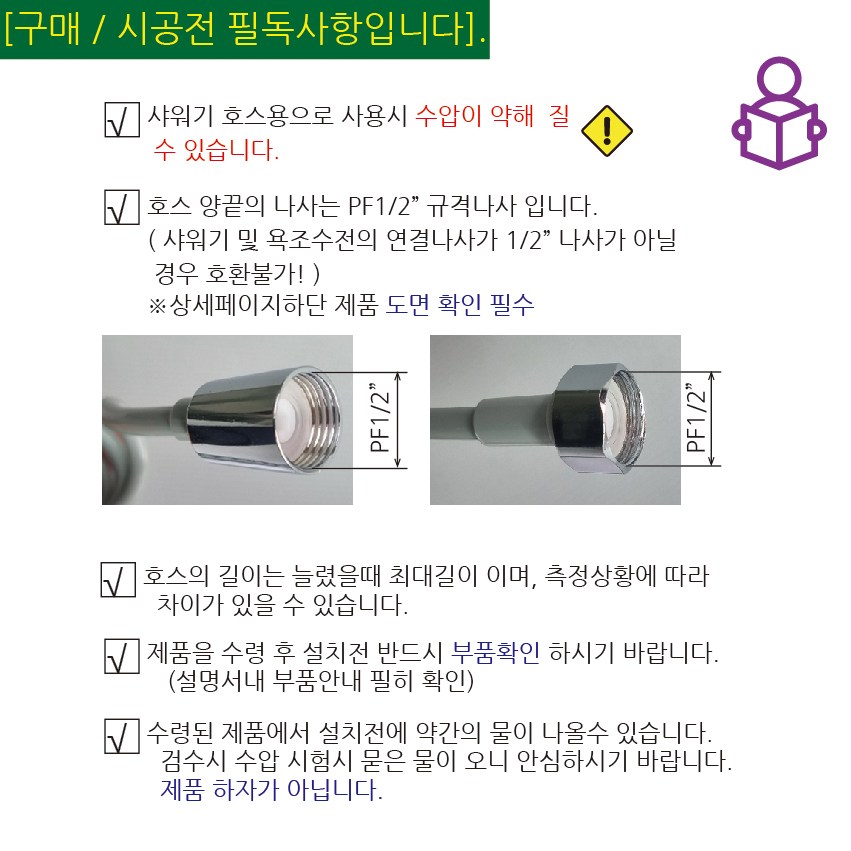 [구매 / 시공전 필독사항입니다].

√ 샤워기 호스용으로 사용시 수압이 약해 질 수 있습니다.

√ 호스 양끝의 나사는 PF1/2” 규격나사 입니다.
( 샤워기 및 욕조수전의 연결나사가 1/2” 나사가 아닐 경우 호환불가! )
※상세페이지하단 제품 도면 확인 필수

PF1/2”

PF1/2”

√ 호스의 길이는 늘렸을때 최대길이 이며, 측정상황에 따라 차이가 있을 수 있습니다.

√ 제품을 수령 후 설치전 반드시 부품확인 하시기 바랍니다.
(설명서내 부품안내 필히 확인)

√ 수령된 제품에서 설치전에 약간의 물이 나올수 있습니다.
검수시 수압 시험시 묻은 물이 오니 안심하시기 바랍니다.
제품 하자가 아닙니다.