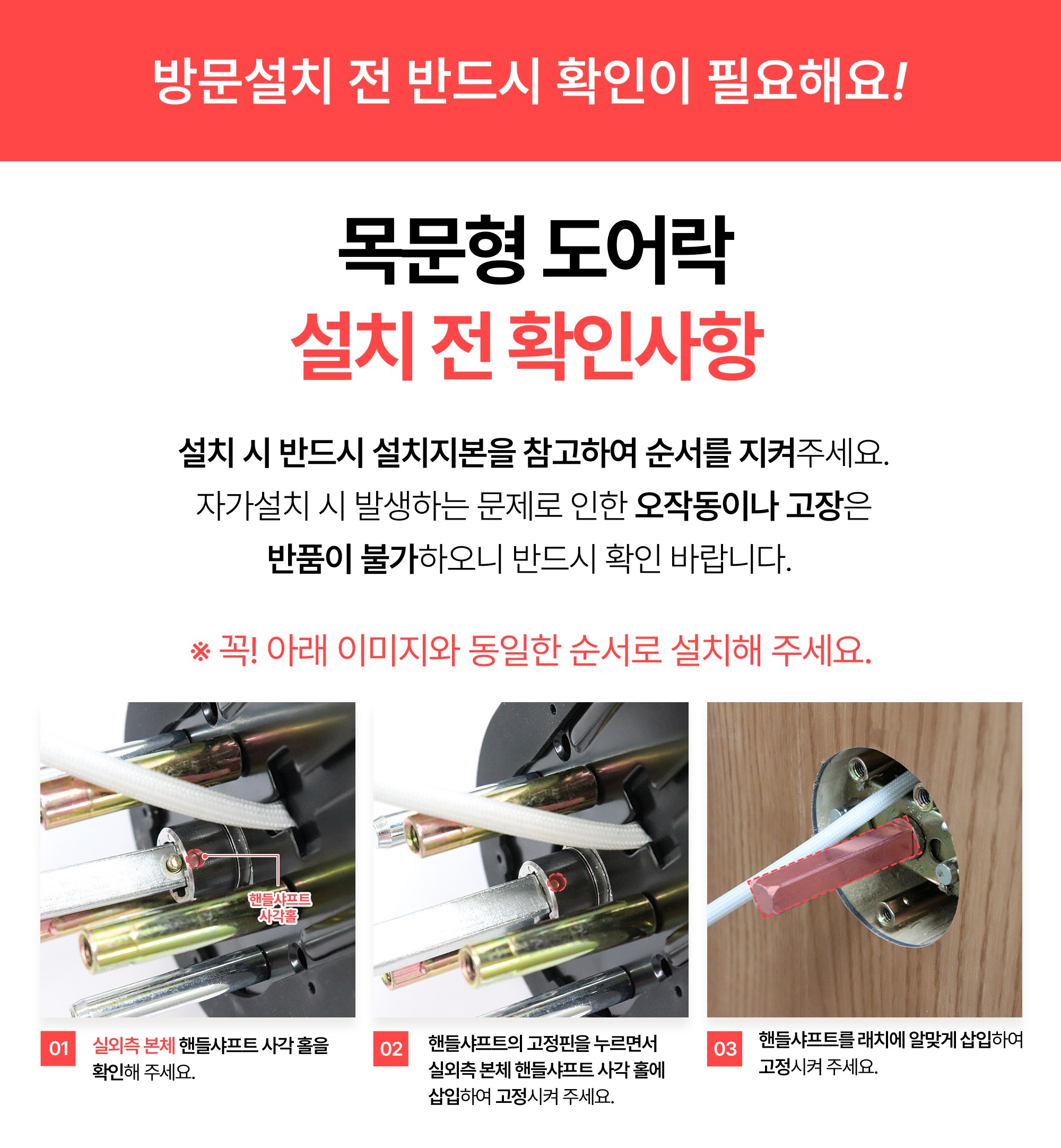 방문설치 전 반드시 확인이 필요해요!

목문형 도어락
설치 전 확인사항

설치 시 반드시 설치지본을 참고하여 순서를 지켜주세요.
자가설치 시 발생하는 문제로 인한 오작동이나 고장은
반품이 불가하오니 반드시 확인 바랍니다.

※ 꼭! 아래 이미지와 동일한 순서로 설치해 주세요.

핸들샤프트
사각홀

01 실외측 본체 핸들샤프트 사각 홀을 확인해 주세요.

02 핸들샤프트의 고정핀을 누르면서 실외측 본체 핸들샤프트 사각 홀에 삽입하여 고정시켜 주세요.

03 핸들샤프트를 래치에 알맞게 삽입하여 고정시켜 주세요.