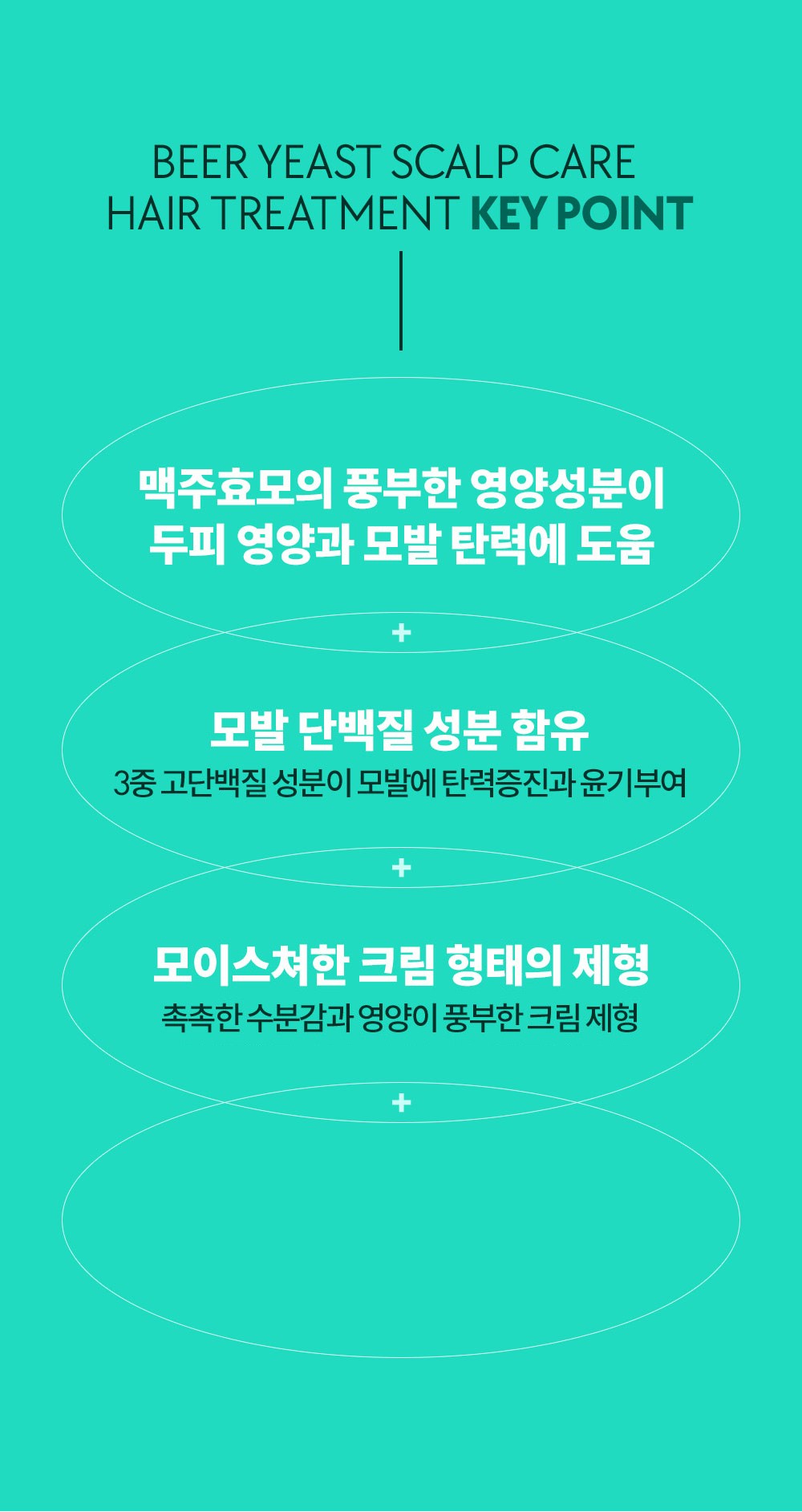 BEER YEAST SCALP CARE
HAIR TREATMENT KEY POINT

맥주효모의 풍부한 영양성분이
두피 영양과 모발 탄력에 도움

+

모발 단백질 성분 함유
3중 고단백질 성분이 모발에 탄력증진과 윤기부여

+

모이스쳐한 크림 형태의 제형
촉촉한 수분감과 영양이 풍부한 크림 제형

+