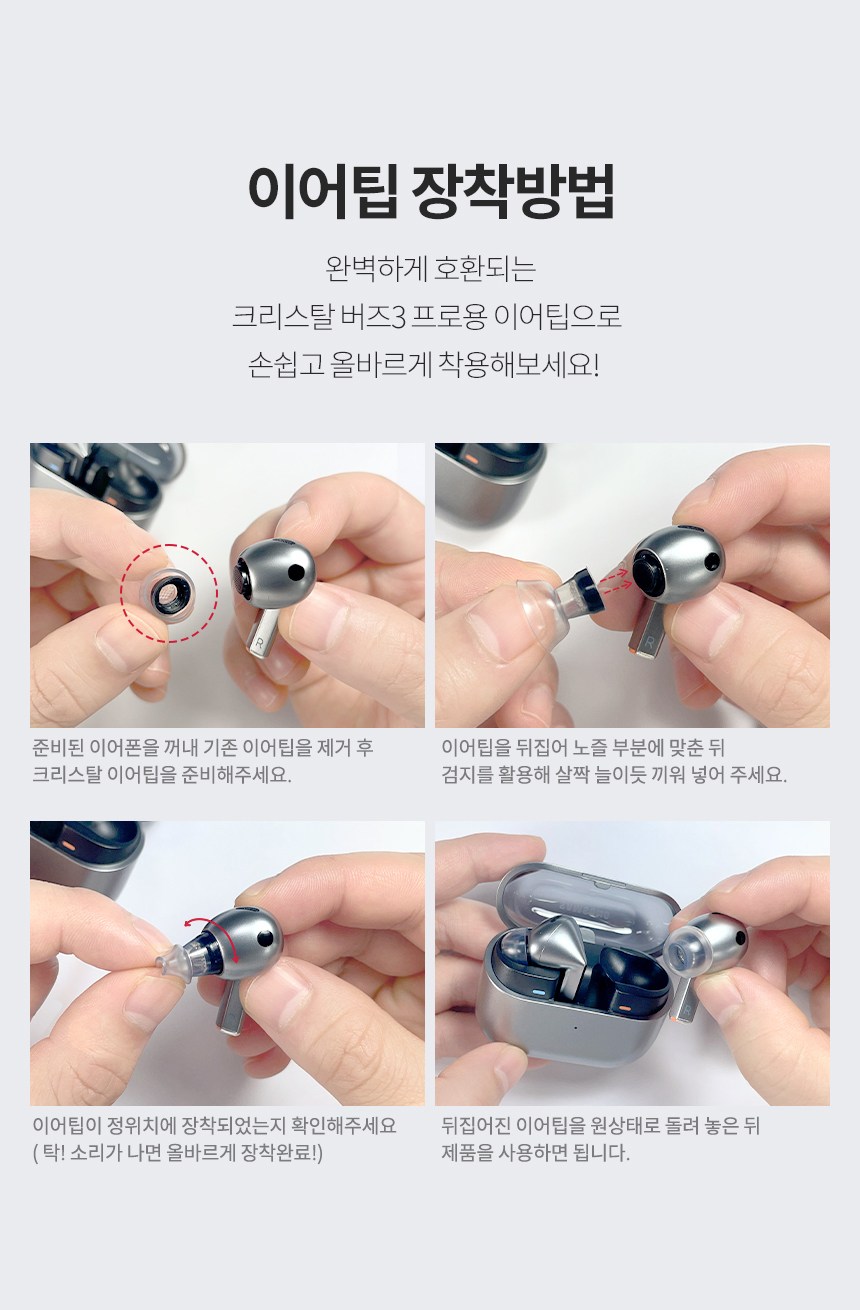 이어팁 장착방법

완벽하게 호환되는
크리스탈 버즈3 프로용 이어팁으로
손쉽고 올바르게 착용해보세요!

R

준비된 이어폰을 꺼내 기존 이어팁을 제거 후
크리스탈 이어팁을 준비해주세요.

이어팁을 뒤집어 노즐 부분에 맞춘 뒤
검지를 활용해 살짝 늘이듯 끼워 넣어 주세요.

이어팁이 정위치에 장착되었는지 확인해주세요
( 탁! 소리가 나면 올바르게 장착완료!)

뒤집어진 이어팁을 원상태로 돌려 놓은 뒤
제품을 사용하면 됩니다.