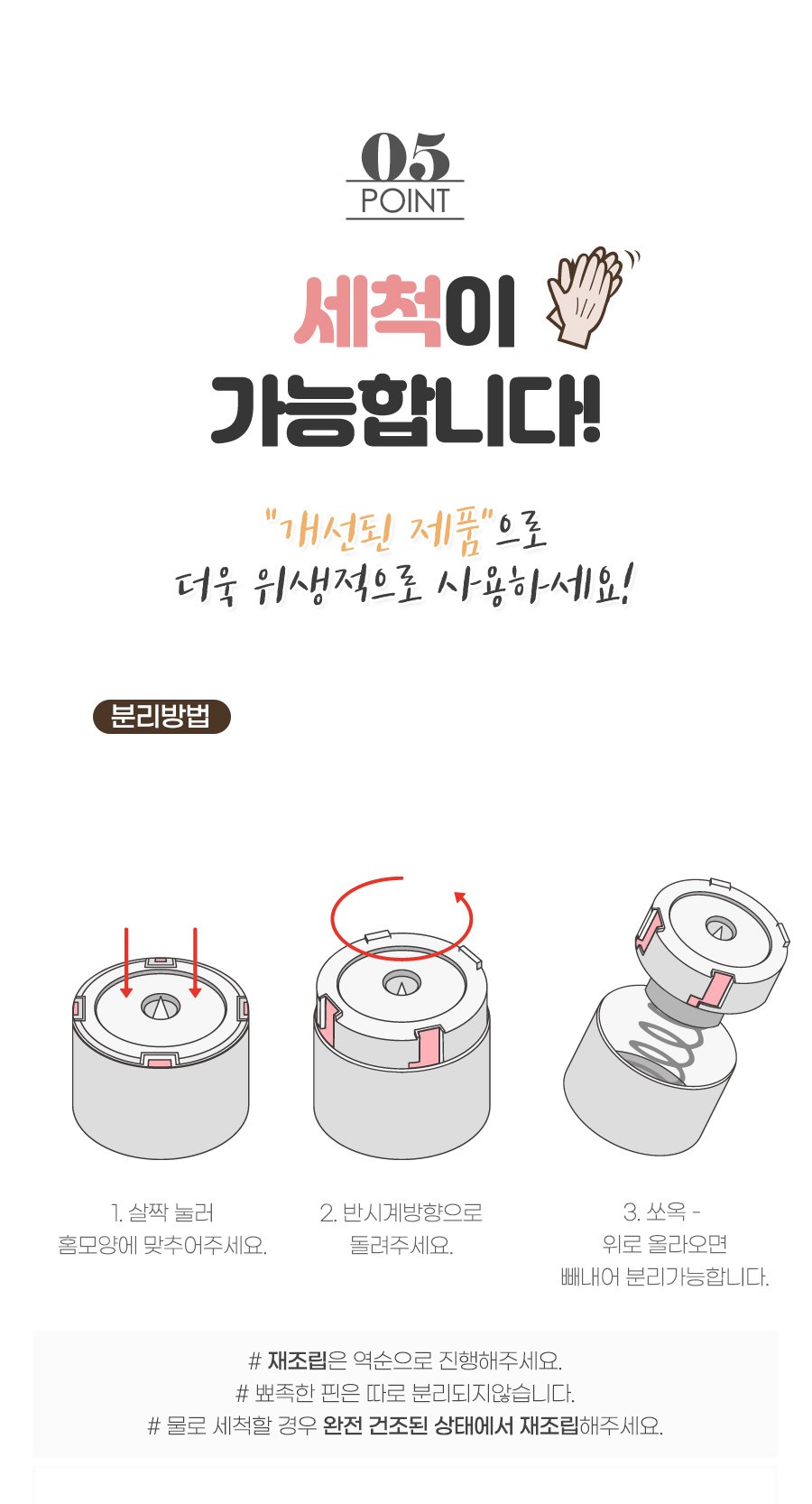 05
POINT

세척이
가능합니다!

"개선된 제품"으로
더욱 위생적으로 사용하세요!

분리방법

1. 살짝 눌러
홈모양에 맞추어주세요.

2. 반시계방향으로
돌려주세요.

3. 쏘옥 -
위로 올라오면
빼내어 분리가능합니다.

# 재조립은 역순으로 진행해주세요.
# 뾰족한 핀은 따로 분리되지않습니다.
# 물로 세척할 경우 완전 건조된 상태에서 재조립해주세요.