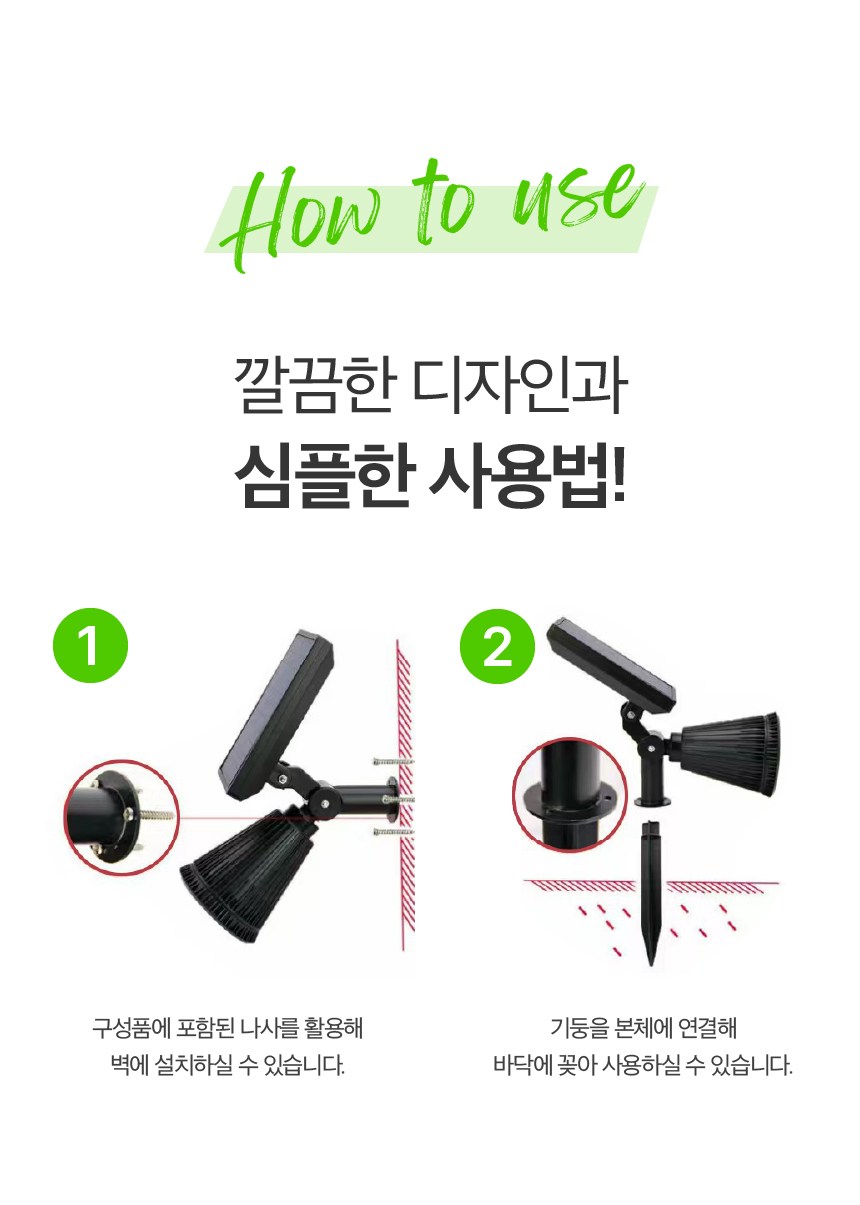 How to use

깔끔한 디자인과
심플한 사용법!

1

구성품에 포함된 나사를 활용해
벽에 설치하실 수 있습니다.

2

기둥을 본체에 연결해
바닥에 꽂아 사용하실 수 있습니다.