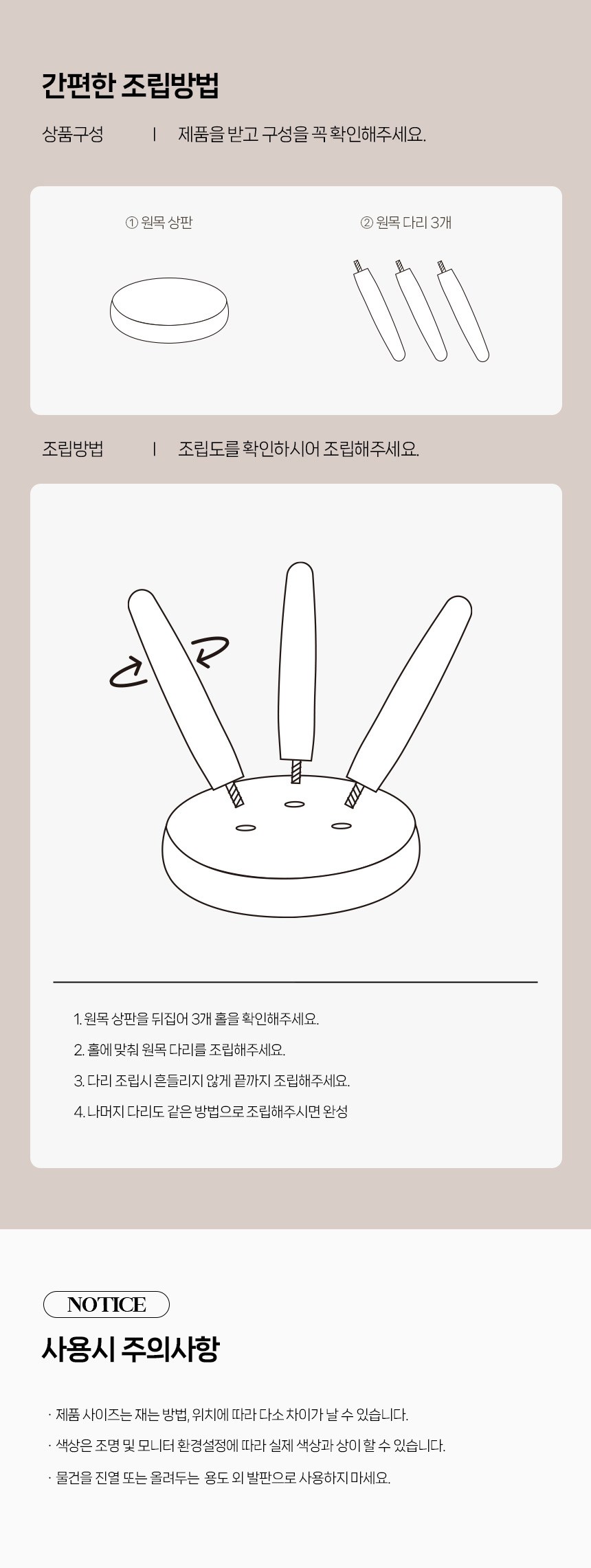 간편한 조립방법

상품구성 | 제품을 받고 구성을 꼭 확인해주세요.

① 원목 상판

② 원목 다리 3개

조립방법 | 조립도를 확인하시어 조립해주세요.

1. 원목 상판을 뒤집어 3개 홀을 확인해주세요.

2. 홀에 맞춰 원목 다리를 조립해주세요.

3. 다리 조립시 흔들리지 않게 끝까지 조립해주세요.

4. 나머지 다리도 같은 방법으로 조립해주시면 완성

NOTICE

사용시 주의사항

· 제품 사이즈는 재는 방법, 위치에 따라 다소 차이가 날 수 있습니다.

· 색상은 조명 및 모니터 환경설정에 따라 실제 색상과 상이 할 수 있습니다.

· 물건을 진열 또는 올려두는 용도 외 발판으로 사용하지 마세요.