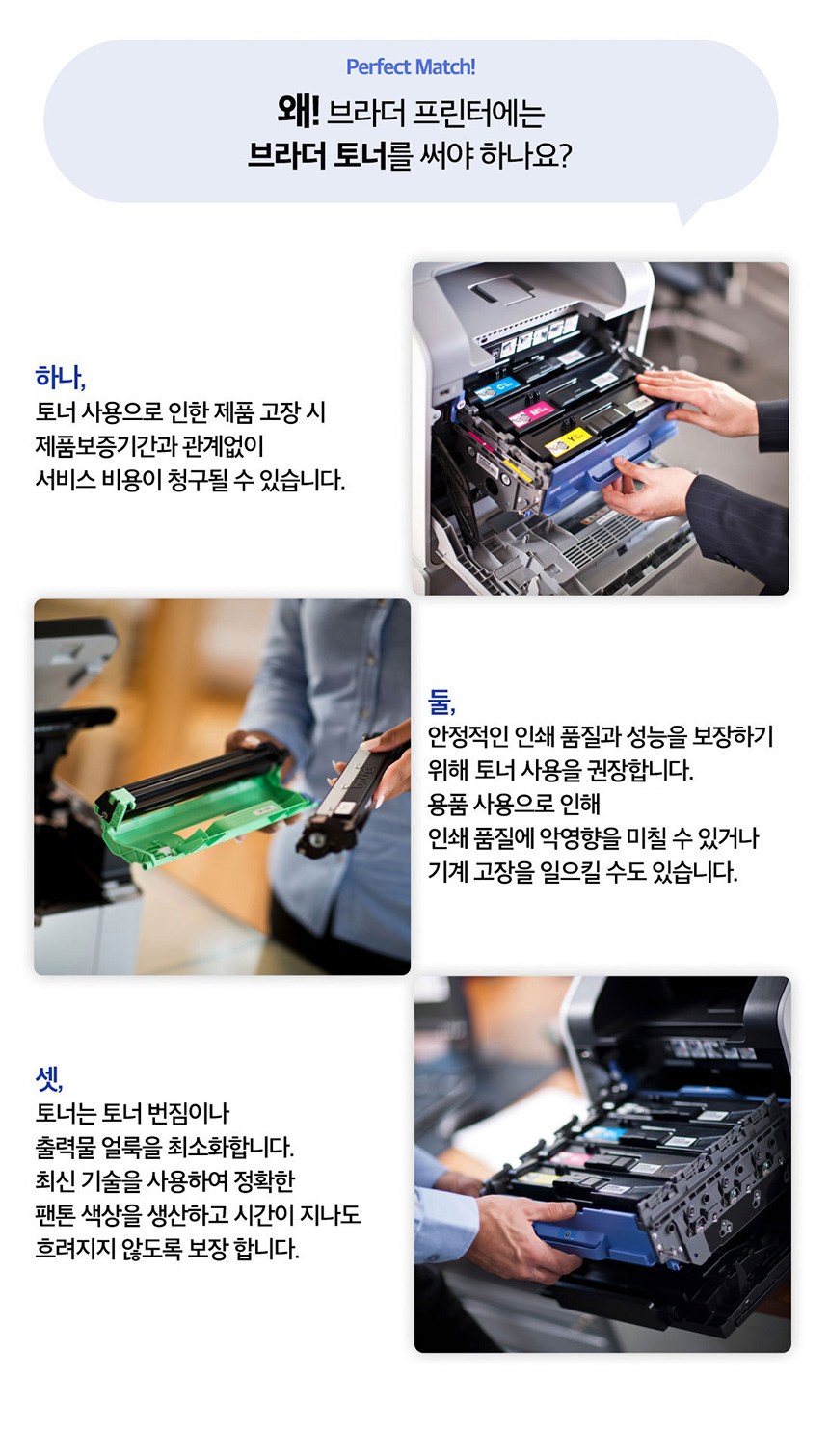 Perfect Match!

왜! 브라더 프린터에는
브라더 토너를 써야 하나요?

하나,
토너 사용으로 인한 제품 고장 시
제품보증기간과 관계없이
서비스 비용이 청구될 수 있습니다.

둘,
안정적인 인쇄 품질과 성능을 보장하기
위해 토너 사용을 권장합니다.
용품 사용으로 인해
인쇄 품질에 악영향을 미칠 수 있거나
기계 고장을 일으킬 수도 있습니다.

셋,
토너는 토너 번짐이나
출력물 얼룩을 최소화합니다.
최신 기술을 사용하여 정확한
팬톤 색상을 생산하고 시간이 지나도
흐려지지 않도록 보장 합니다.