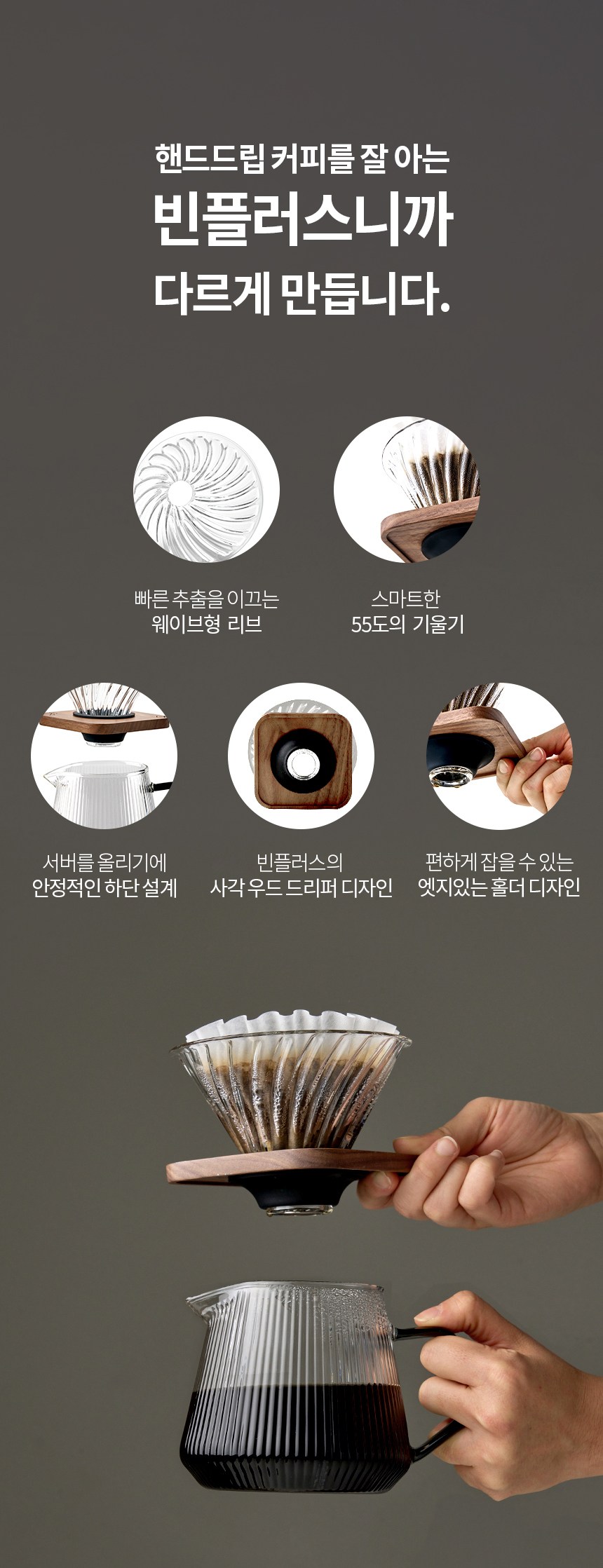 핸드드립 커피를 잘 아는
빈플러스니까
다르게 만듭니다.

빠른 추출을 이끄는
웨이브형 리브

스마트한
55도의 기울기

서버를 올리기에
안정적인 하단 설계

빈플러스의
사각 우드 드리퍼 디자인

편하게 잡을 수 있는
엣지있는 홀더 디자인