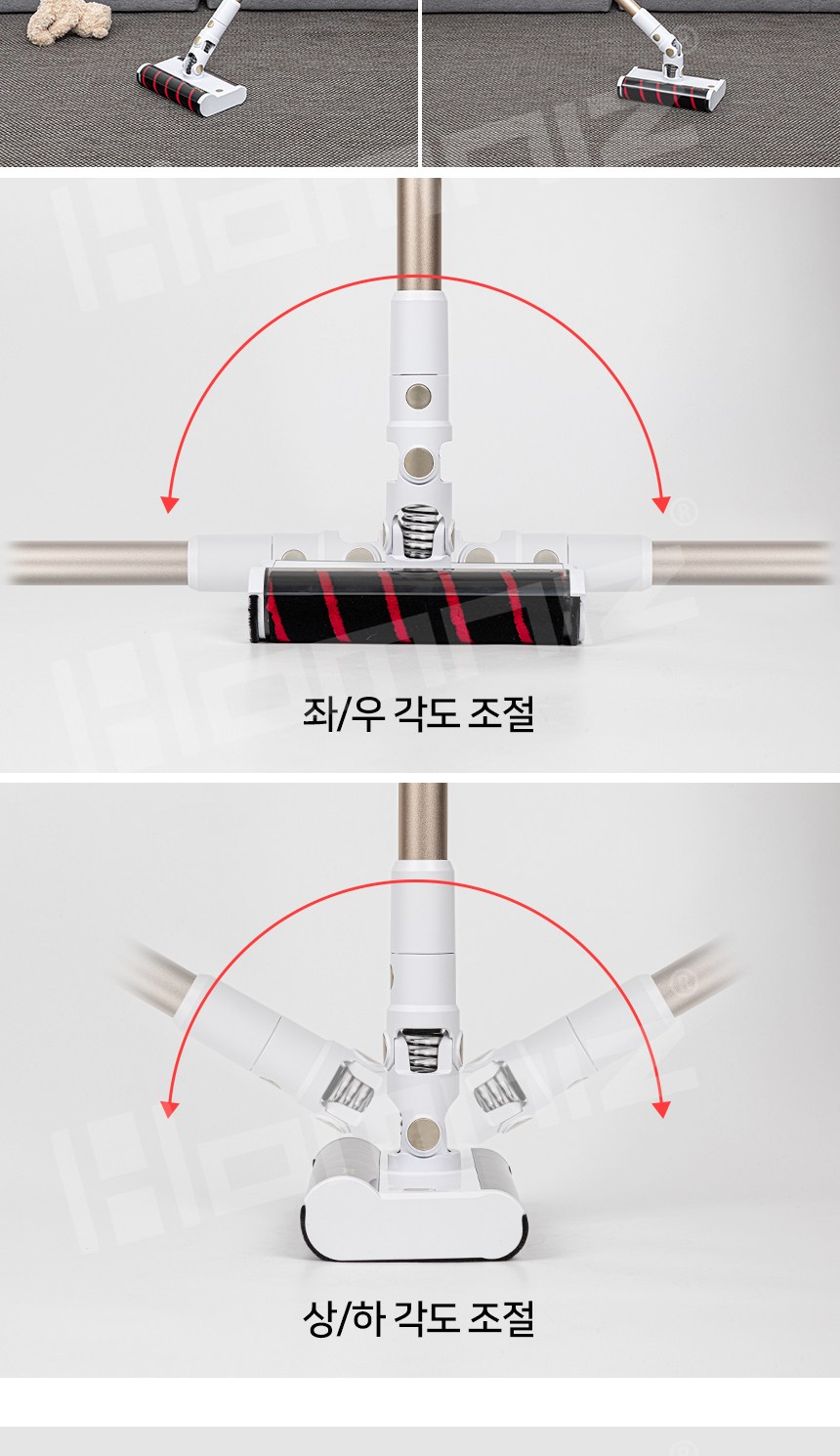 좌/우 각도 조절

상/하 각도 조절