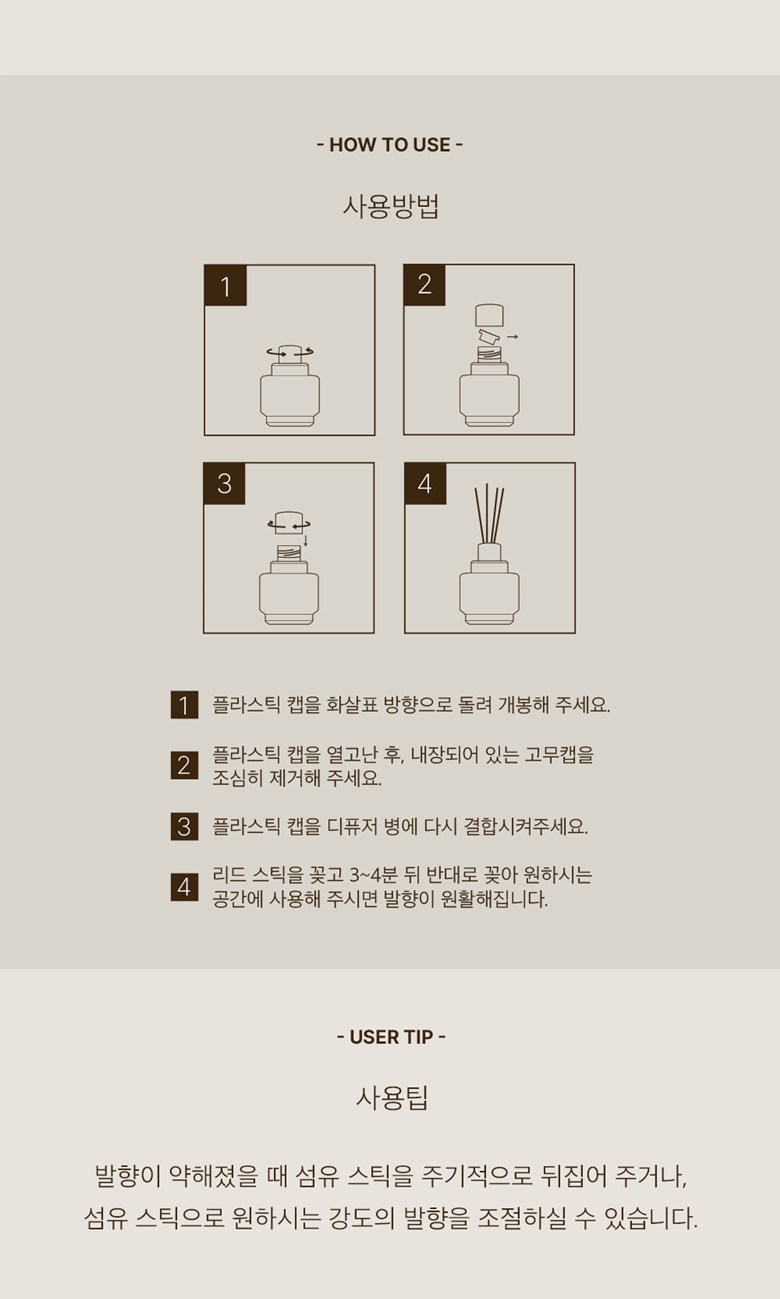 - HOW TO USE -

사용방법

1

2

3

4

1 플라스틱 캡을 화살표 방향으로 돌려 개봉해 주세요.

2 플라스틱 캡을 열고난 후, 내장되어 있는 고무캡을 조심히 제거해 주세요.

3 플라스틱 캡을 디퓨저 병에 다시 결합시켜주세요.

4 리드 스틱을 꽂고 3~4분 뒤 반대로 꽂아 원하시는 공간에 사용해 주시면 발향이 원활해집니다.

- USER TIP -

사용팁

발향이 약해졌을 때 섬유 스틱을 주기적으로 뒤집어 주거나, 섬유 스틱으로 원하시는 강도의 발향을 조절하실 수 있습니다.