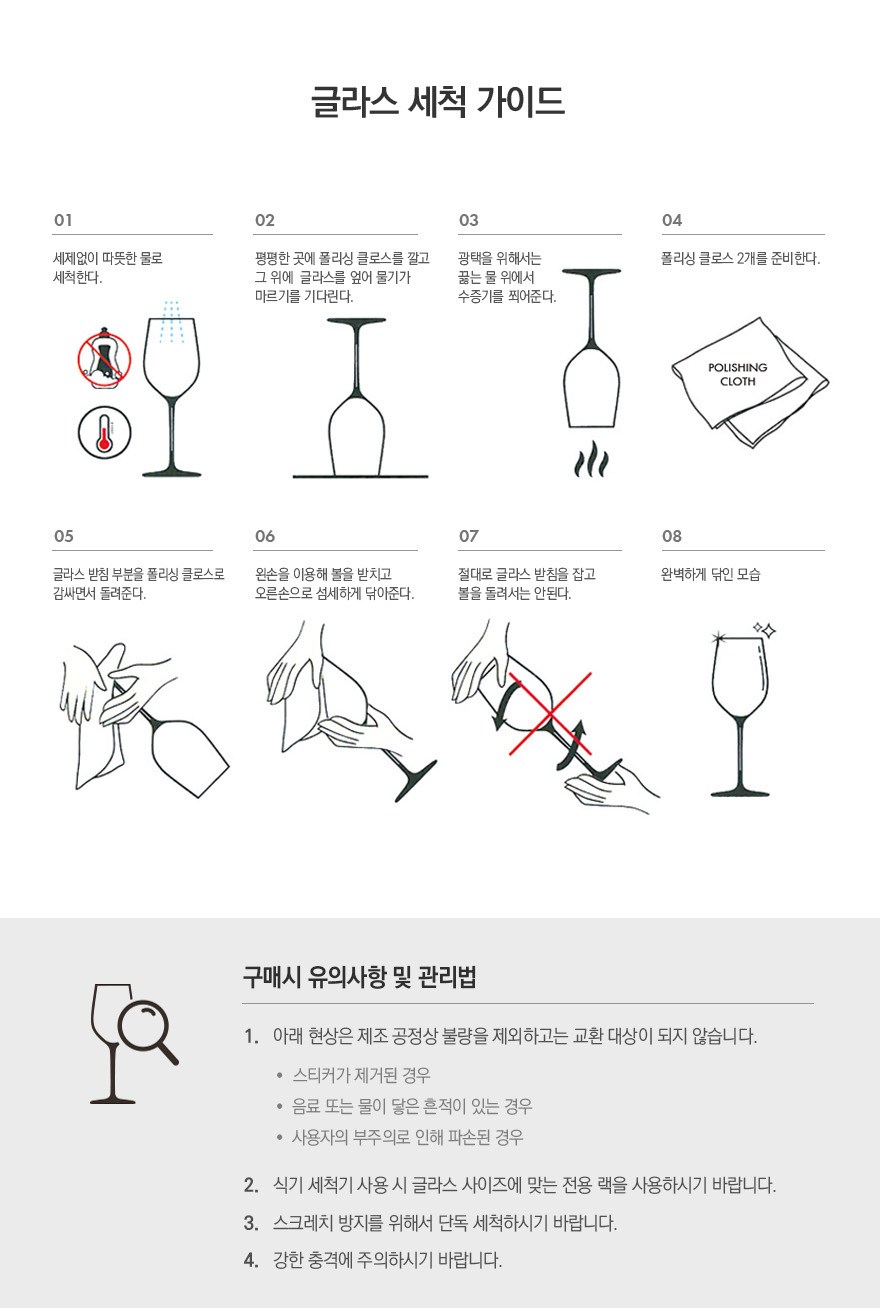 글라스 세척 가이드

01
세제없이 따뜻한 물로 세척한다.

02
평평한 곳에 폴리싱 클로스를 깔고 그 위에 글라스를 엎어 물기가 마르기를 기다린다.

03
광택을 위해서는 끓는 물 위에서 수증기를 쬐어준다.

04
폴리싱 클로스 2개를 준비한다.

POLISHING CLOTH

05
글라스 받침 부분을 폴리싱 클로스로 감싸면서 돌려준다.

06
왼손을 이용해 볼을 받치고 오른손으로 섬세하게 닦아준다.

07
절대로 글라스 받침을 잡고 볼을 돌려서는 안된다.

08
완벽하게 닦인 모습

구매시 유의사항 및 관리법

1. 아래 현상은 제조 공정상 불량을 제외하고는 교환 대상이 되지 않습니다.
• 스티커가 제거된 경우
• 음료 또는 물이 닿은 흔적이 있는 경우
• 사용자의 부주의로 인해 파손된 경우

2. 식기 세척기 사용 시 글라스 사이즈에 맞는 전용 랙을 사용하시기 바랍니다.

3. 스크레치 방지를 위해서 단독 세척하시기 바랍니다.

4. 강한 충격에 주의하시기 바랍니다.