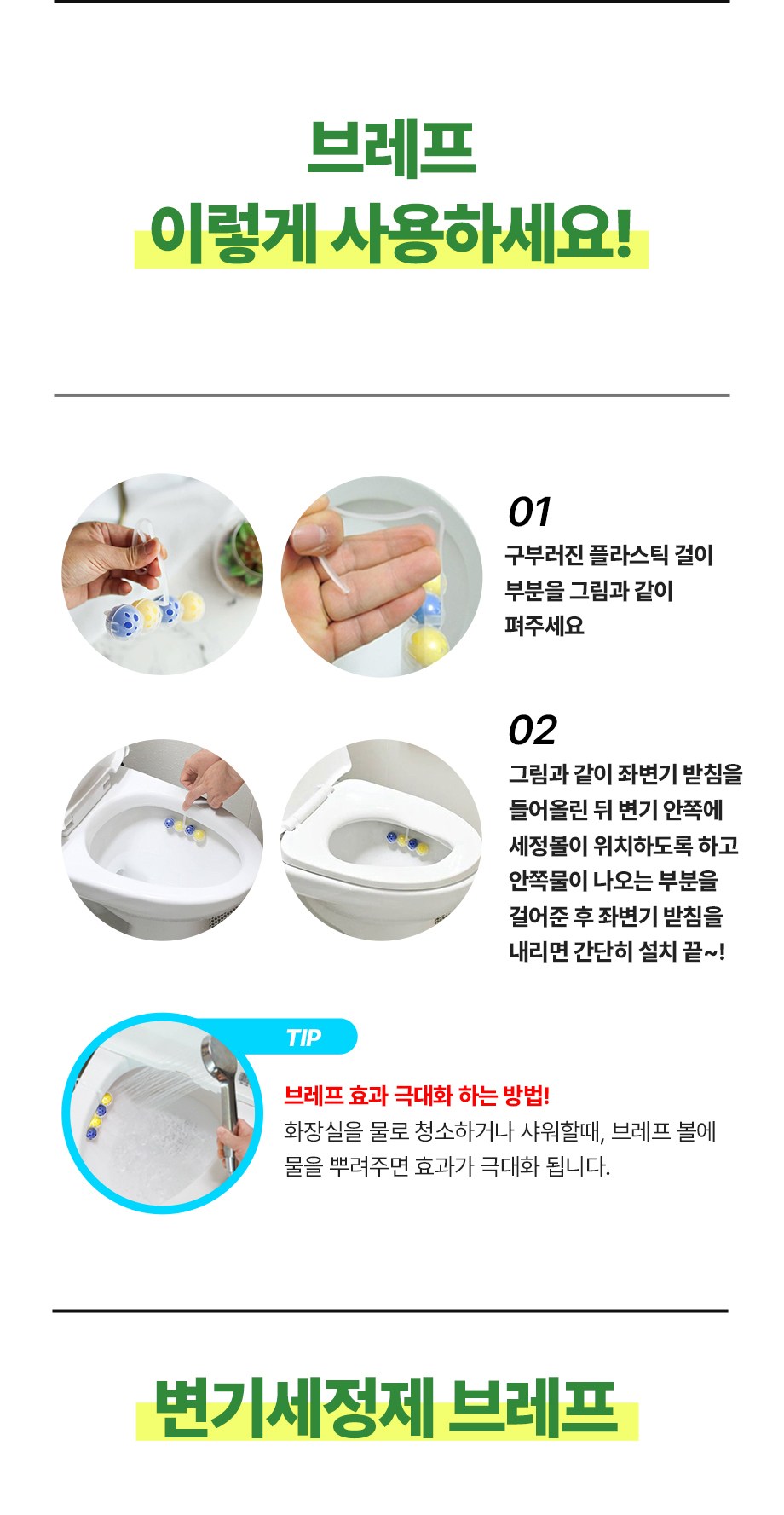 브레프
이렇게 사용하세요!

01
구부러진 플라스틱 걸이 부분을 그림과 같이 펴주세요

02
그림과 같이 좌변기 받침을 들어올린 뒤 변기 안쪽에 세정볼이 위치하도록 하고 안쪽물이 나오는 부분을 걸어준 후 좌변기 받침을 내리면 간단히 설치 끝~!

TIP
브레프 효과 극대화 하는 방법!
화장실을 물로 청소하거나 샤워할때, 브레프 볼에 물을 뿌려주면 효과가 극대화 됩니다.

변기세정제 브레프