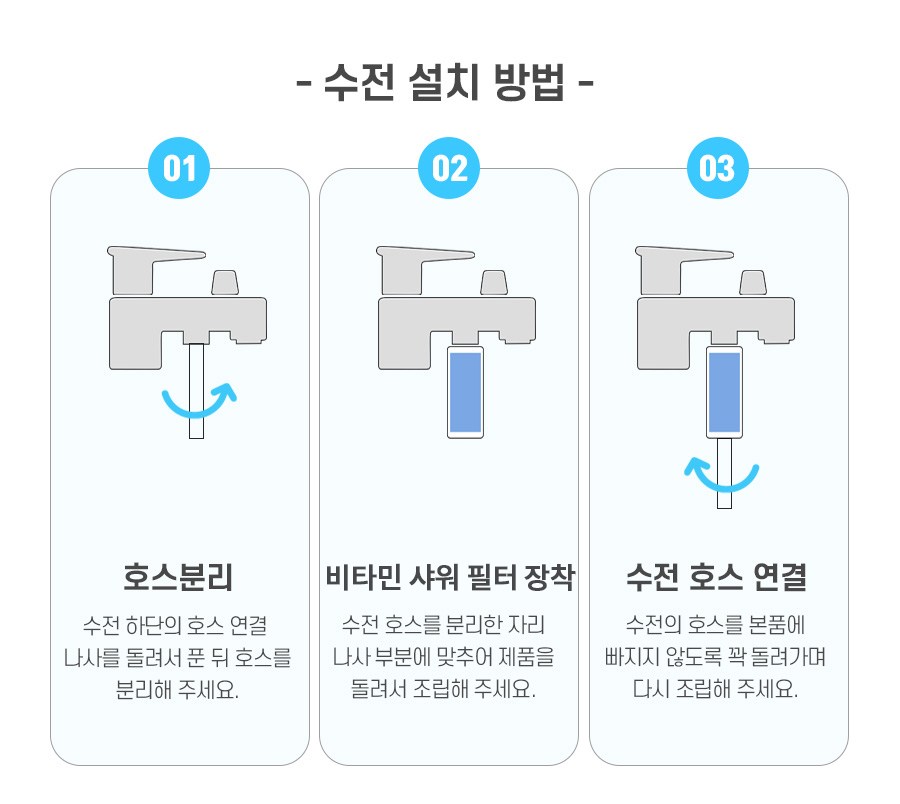 - 수전 설치 방법 -

01

호스분리

수전 하단의 호스 연결 나사를 돌려서 푼 뒤 호스를 분리해 주세요.

02

비타민 샤워 필터 장착

수전 호스를 분리한 자리 나사 부분에 맞추어 제품을 돌려서 조립해 주세요.

03

수전 호스 연결

수전의 호스를 본품에 빠지지 않도록 꽉 돌려가며 다시 조립해 주세요.