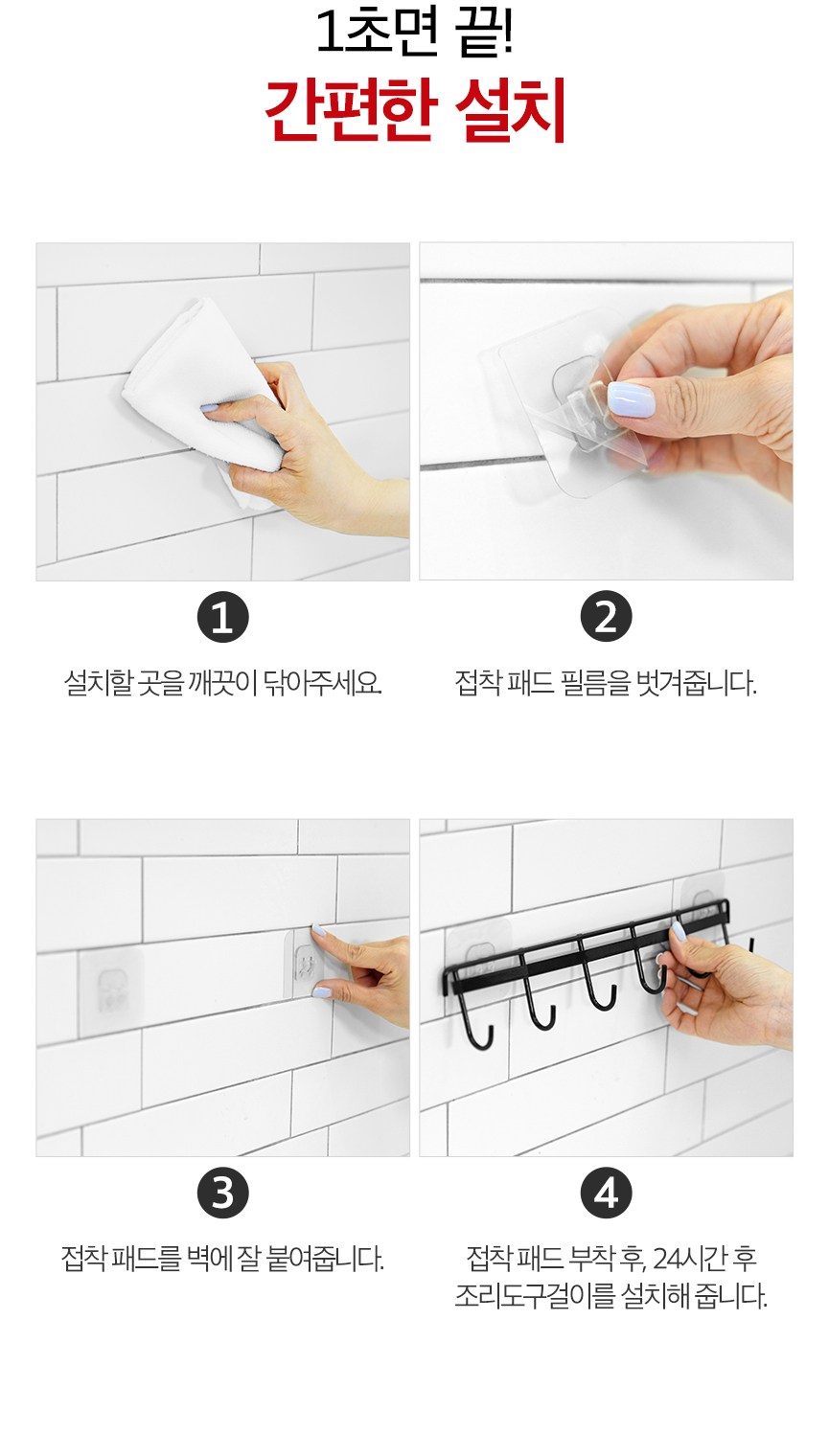 1초면 끝!
간편한 설치

1
설치할 곳을 깨끗이 닦아주세요.

2
접착 패드 필름을 벗겨줍니다.

3
접착 패드를 벽에 잘 붙여줍니다.

4
접착 패드 부착 후, 24시간 후 조리도구걸이를 설치해 줍니다.