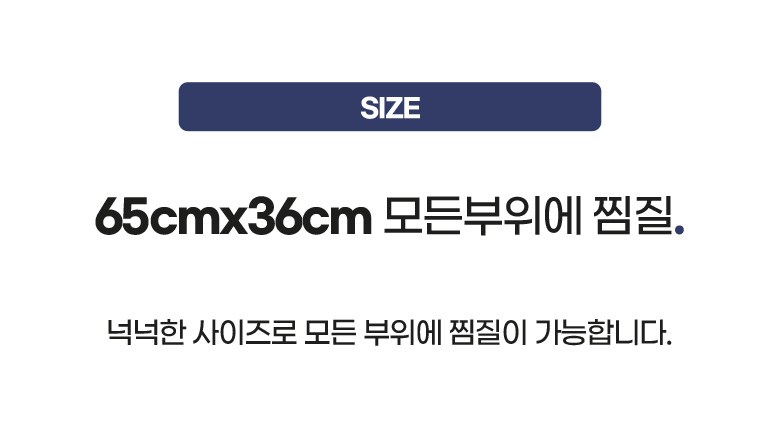 SIZE

65cmx36cm 모든부위에 찜질.

넉넉한 사이즈로 모든 부위에 찜질이 가능합니다.