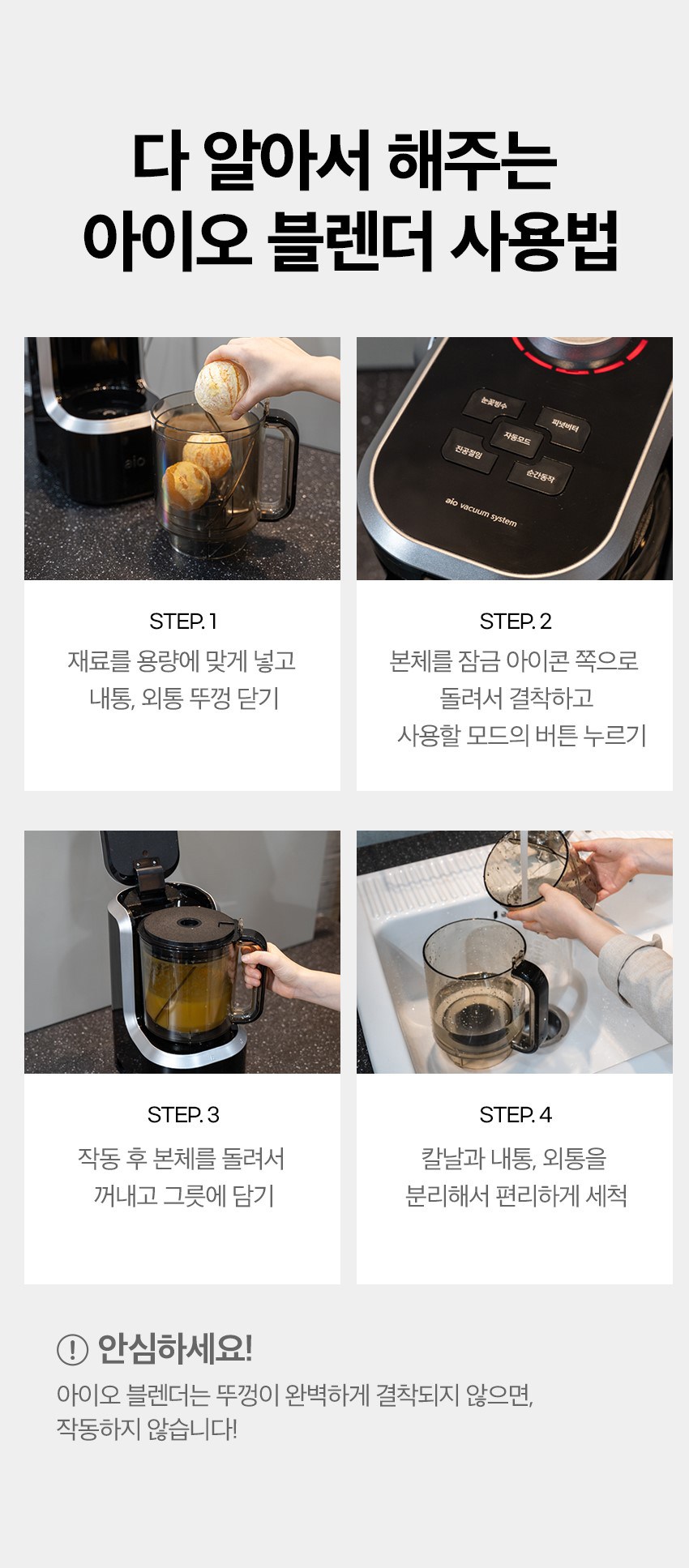 다 알아서 해주는
아이오 블렌더 사용법

aio

눈꽃빙수
피넛버터
자동모드
진공절임
순간동작
aio vacuum system

STEP. 1
재료를 용량에 맞게 넣고
내통, 외통 뚜껑 닫기

STEP. 2
본체를 잠금 아이콘 쪽으로
돌려서 결착하고
사용할 모드의 버튼 누르기

STEP. 3
작동 후 본체를 돌려서
꺼내고 그릇에 담기

STEP. 4
칼날과 내통, 외통을
분리해서 편리하게 세척

! 안심하세요!
아이오 블렌더는 뚜껑이 완벽하게 결착되지 않으면,
작동하지 않습니다!