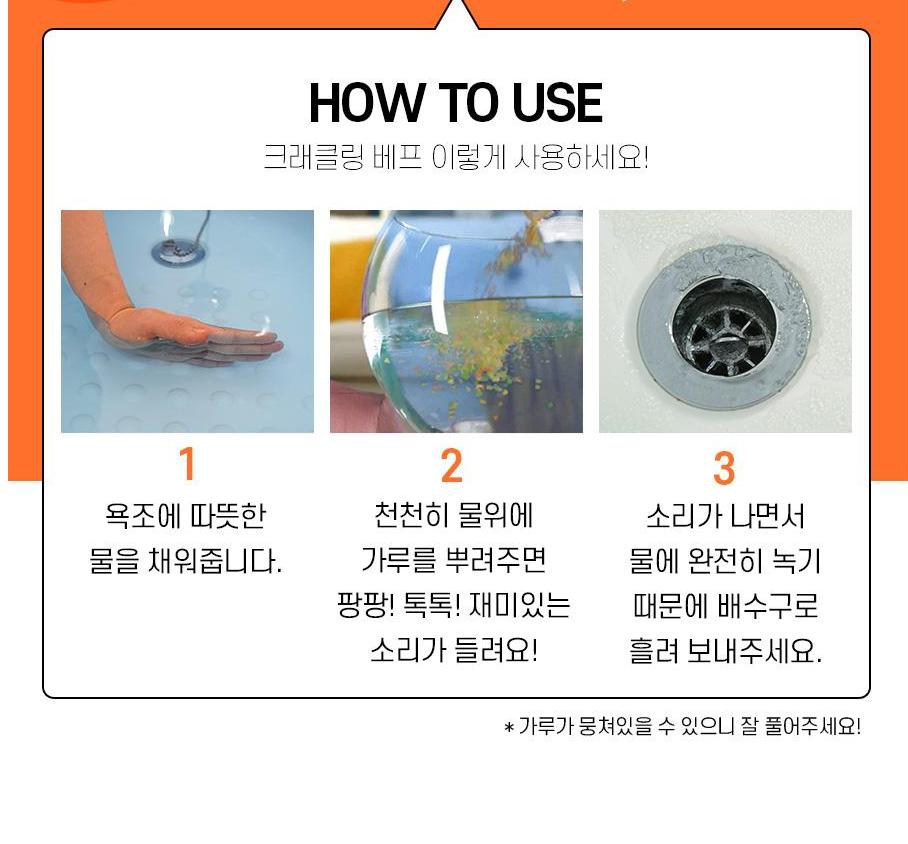 HOW TO USE
크래클링 베프 이렇게 사용하세요!

1
욕조에 따뜻한 물을 채워줍니다.

2
천천히 물위에 가루를 뿌려주면 팡팡! 톡톡! 재미있는 소리가 들려요!

3
소리가 나면서 물에 완전히 녹기 때문에 배수구로 흘려 보내주세요.

* 가루가 뭉쳐있을 수 있으니 잘 풀어주세요!