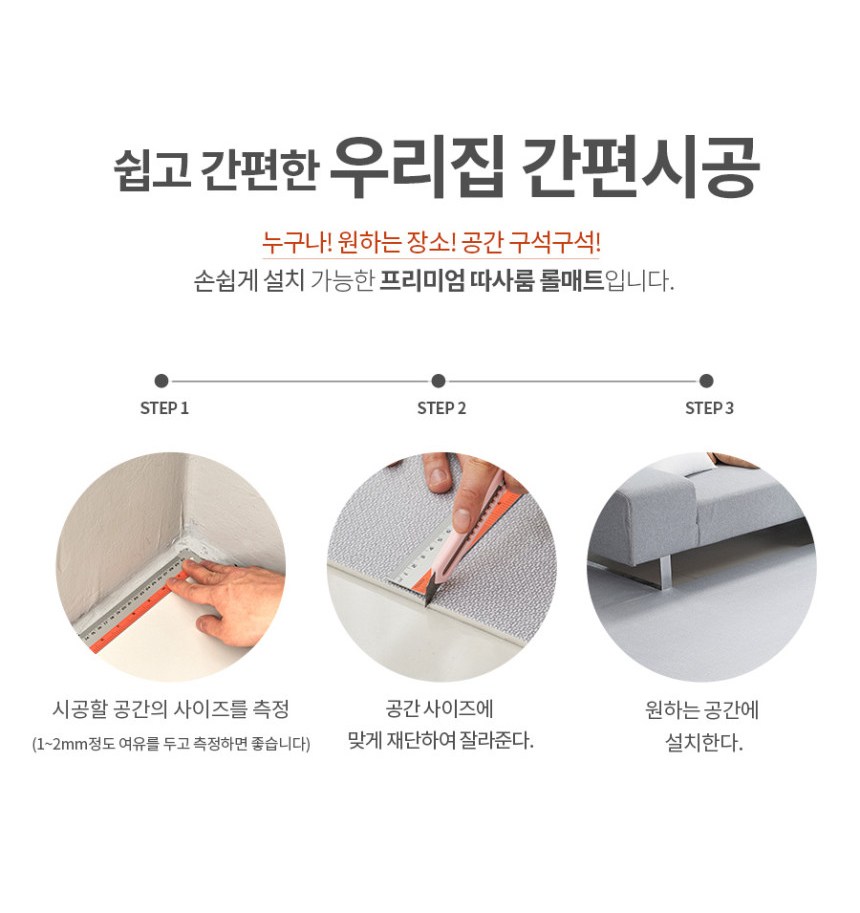 쉽고 간편한 우리집 간편시공

누구나! 원하는 장소! 공간 구석구석!
손쉽게 설치 가능한 프리미엄 따사룸 롤매트입니다.

STEP 1

STEP 2

STEP 3

시공할 공간의 사이즈를 측정
(1~2mm정도 여유를 두고 측정하면 좋습니다)

공간 사이즈에
맞게 재단하여 잘라준다.

원하는 공간에
설치한다.