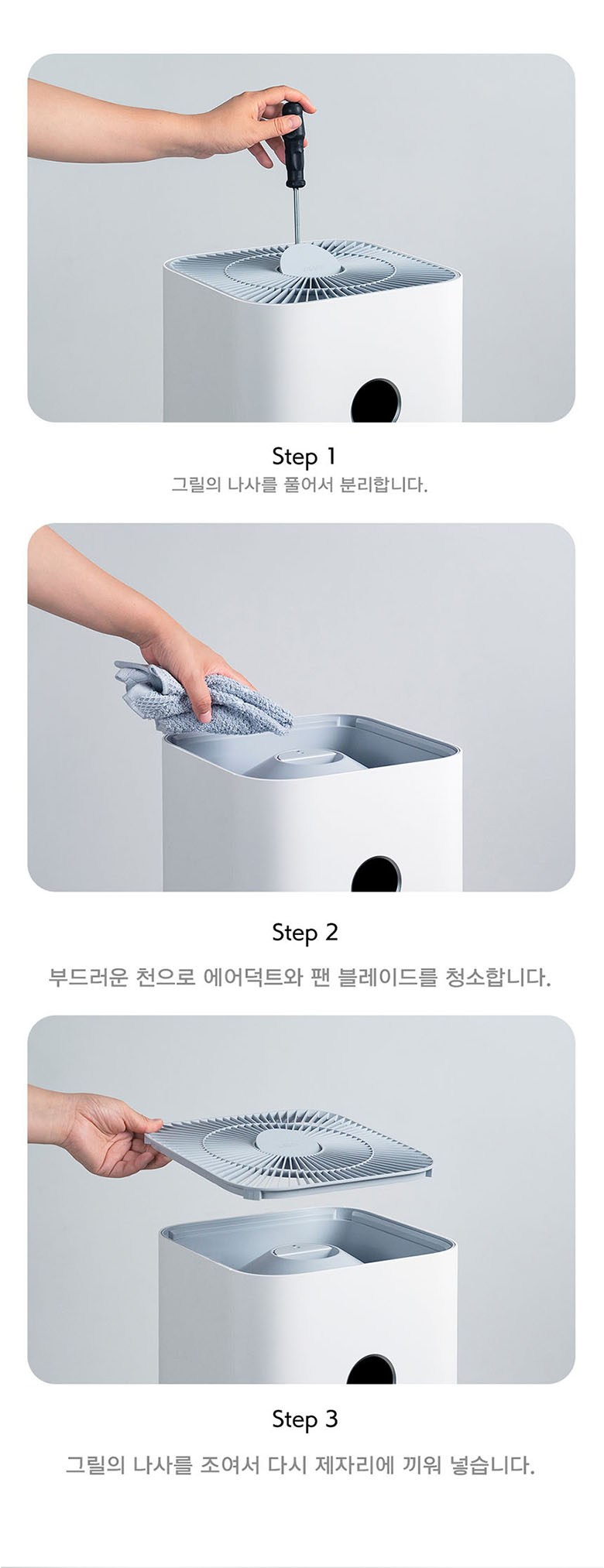 Step 1
그릴의 나사를 풀어서 분리합니다.

Step 2
부드러운 천으로 에어덕트와 팬 블레이드를 청소합니다.

Step 3
그릴의 나사를 조여서 다시 제자리에 끼워 넣습니다.