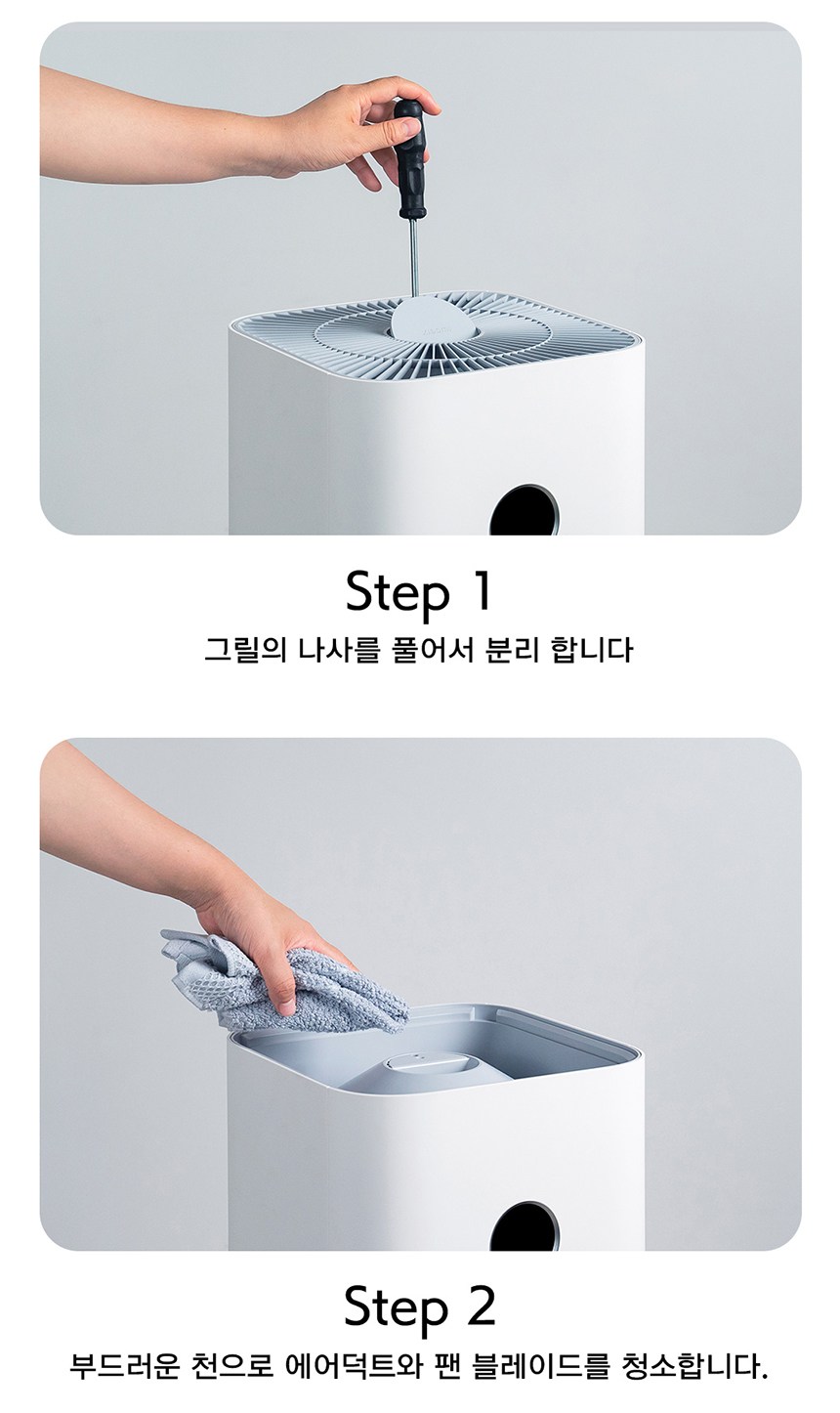 Step 1
그릴의 나사를 풀어서 분리 합니다

Step 2
부드러운 천으로 에어덕트와 팬 블레이드를 청소합니다.