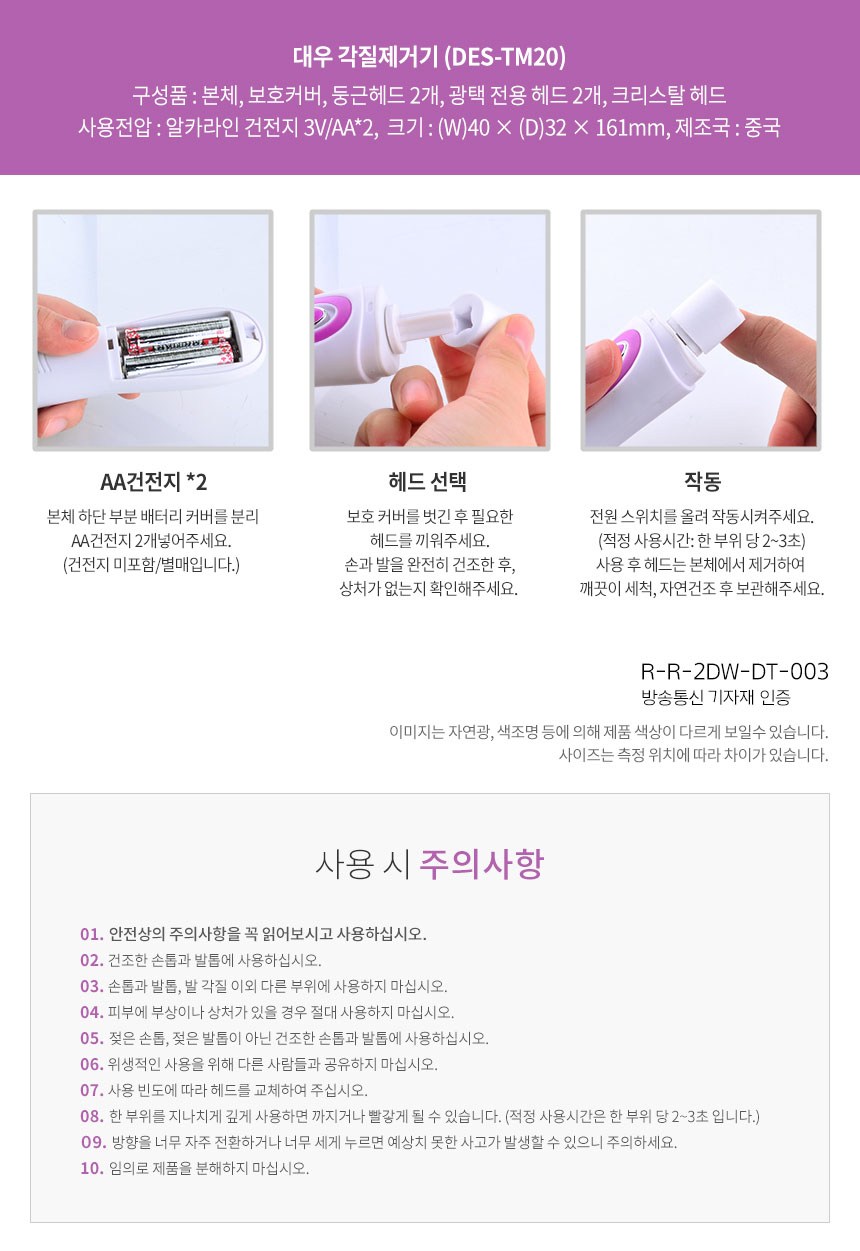 대우 각질제거기 (DES-TM20)
구성품 : 본체, 보호커버, 둥근헤드 2개, 광택 전용 헤드 2개, 크리스탈 헤드
사용전압 : 알카라인 건전지 3V/AA*2, 크기 : (W)40 × (D)32 × 161mm, 제조국 : 중국

AA건전지 *2
본체 하단 부분 배터리 커버를 분리 AA건전지 2개넣어주세요. (건전지 미포함/별매입니다.)

헤드 선택
보호 커버를 벗긴 후 필요한 헤드를 끼워주세요. 손과 발을 완전히 건조한 후, 상처가 없는지 확인해주세요.

작동
전원 스위치를 올려 작동시켜주세요. (적정 사용시간: 한 부위 당 2~3초) 사용 후 헤드는 본체에서 제거하여 깨끗이 세척, 자연건조 후 보관해주세요.

R-R-2DW-DT-003
방송통신 기자재 인증

이미지는 자연광, 색조명 등에 의해 제품 색상이 다르게 보일수 있습니다.
사이즈는 측정 위치에 따라 차이가 있습니다.

사용 시 주의사항

01. 안전상의 주의사항을 꼭 읽어보시고 사용하십시오.
02. 건조한 손톱과 발톱에 사용하십시오.
03. 손톱과 발톱, 발 각질 이외 다른 부위에 사용하지 마십시오.
04. 피부에 부상이나 상처가 있을 경우 절대 사용하지 마십시오.
05. 젖은 손톱, 젖은 발톱이 아닌 건조한 손톱과 발톱에 사용하십시오.
06. 위생적인 사용을 위해 다른 사람들과 공유하지 마십시오.
07. 사용 빈도에 따라 헤드를 교체하여 주십시오.
08. 한 부위를 지나치게 깊게 사용하면 까지거나 빨갛게 될 수 있습니다. (적정 사용시간은 한 부위 당 2~3초 입니다.)
09. 방향을 너무 자주 전환하거나 너무 세게 누르면 예상치 못한 사고가 발생할 수 있으니 주의하세요.
10. 임의로 제품을 분해하지 마십시오.