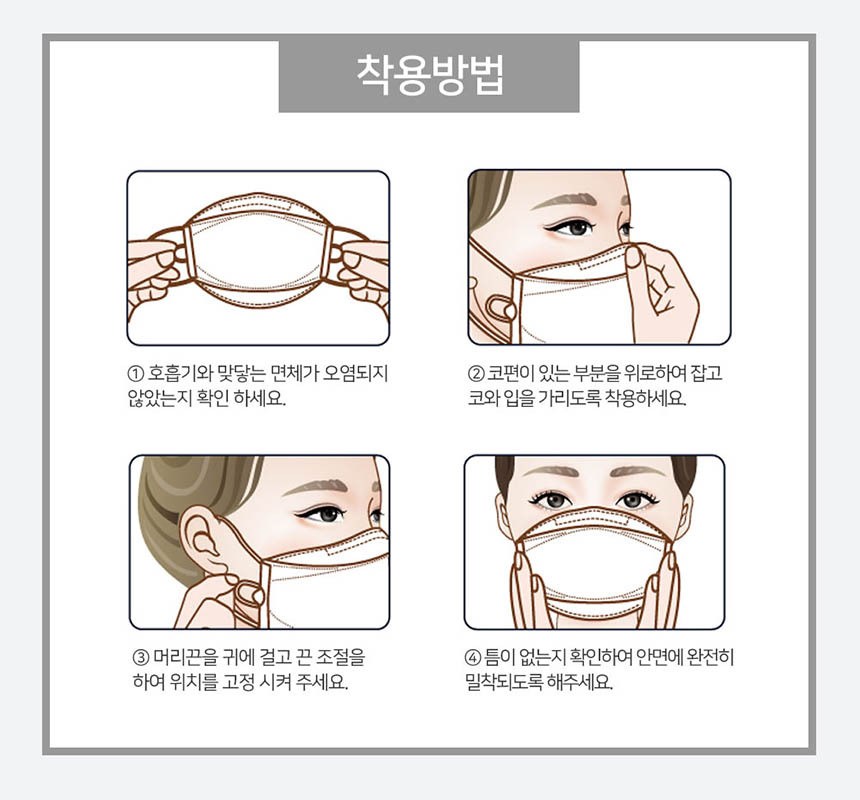 착용방법

① 호흡기와 맞닿는 면체가 오염되지 않았는지 확인 하세요.

② 코편이 있는 부분을 위로하여 잡고 코와 입을 가리도록 착용하세요.

③ 머리끈을 귀에 걸고 끈 조절을 하여 위치를 고정 시켜 주세요.

④ 틈이 없는지 확인하여 안면에 완전히 밀착되도록 해주세요.