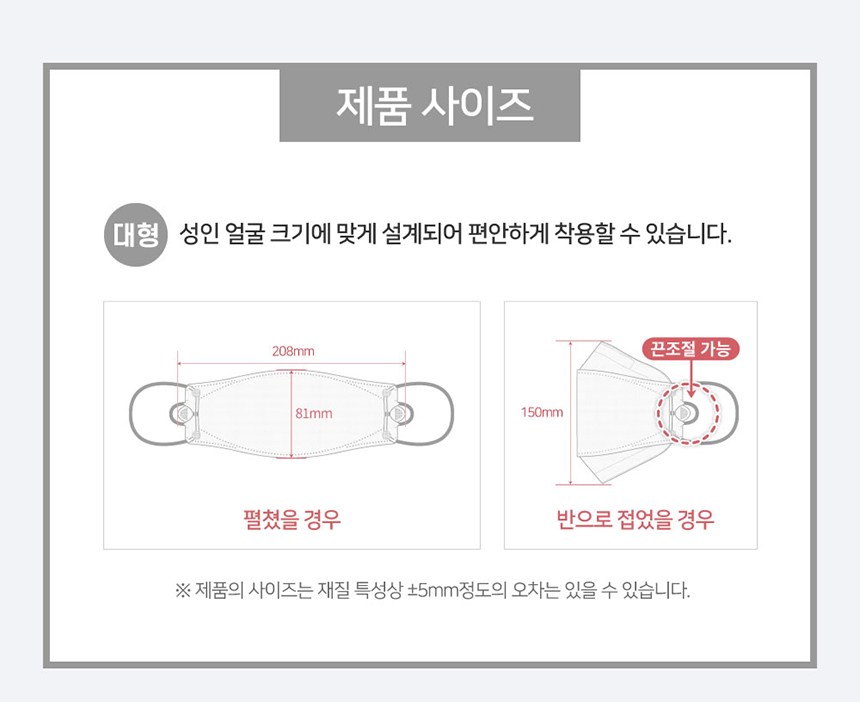 제품 사이즈

대형 성인 얼굴 크기에 맞게 설계되어 편안하게 착용할 수 있습니다.

208mm

81mm

펼쳤을 경우

끈조절 가능

150mm

반으로 접었을 경우

※ 제품의 사이즈는 재질 특성상 ±5mm정도의 오차는 있을 수 있습니다.