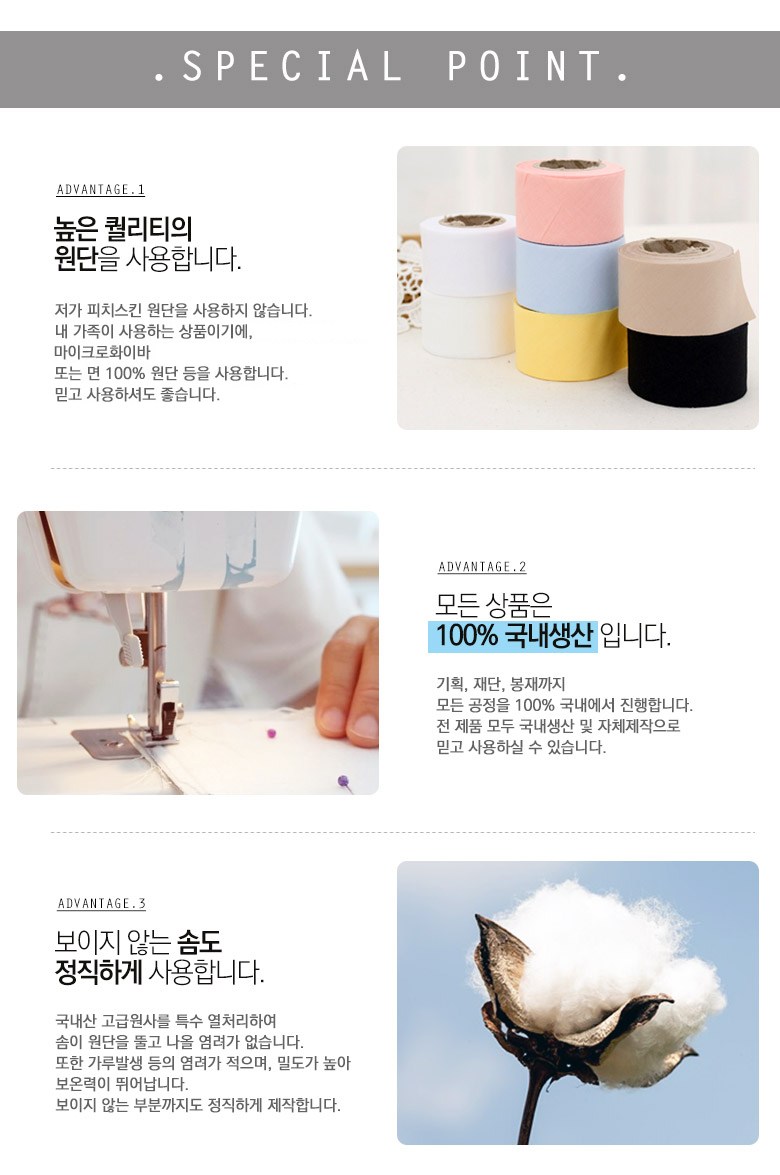 .SPECIAL POINT.

ADVANTAGE.1

높은 퀄리티의
원단을 사용합니다.

저가 피치스킨 원단을 사용하지 않습니다.
내 가족이 사용하는 상품이기에,
마이크로화이바
또는 면 100% 원단 등을 사용합니다.
믿고 사용하셔도 좋습니다.

ADVANTAGE.2

모든 상품은
100% 국내생산 입니다.

기획, 재단, 봉재까지
모든 공정을 100% 국내에서 진행합니다.
전 제품 모두 국내생산 및 자체제작으로
믿고 사용하실 수 있습니다.

ADVANTAGE.3

보이지 않는 솜도
정직하게 사용합니다.

국내산 고급원사를 특수 열처리하여
솜이 원단을 뚫고 나올 염려가 없습니다.
또한 가루발생 등의 염려가 적으며, 밀도가 높아
보온력이 뛰어납니다.
보이지 않는 부분까지도 정직하게 제작합니다.